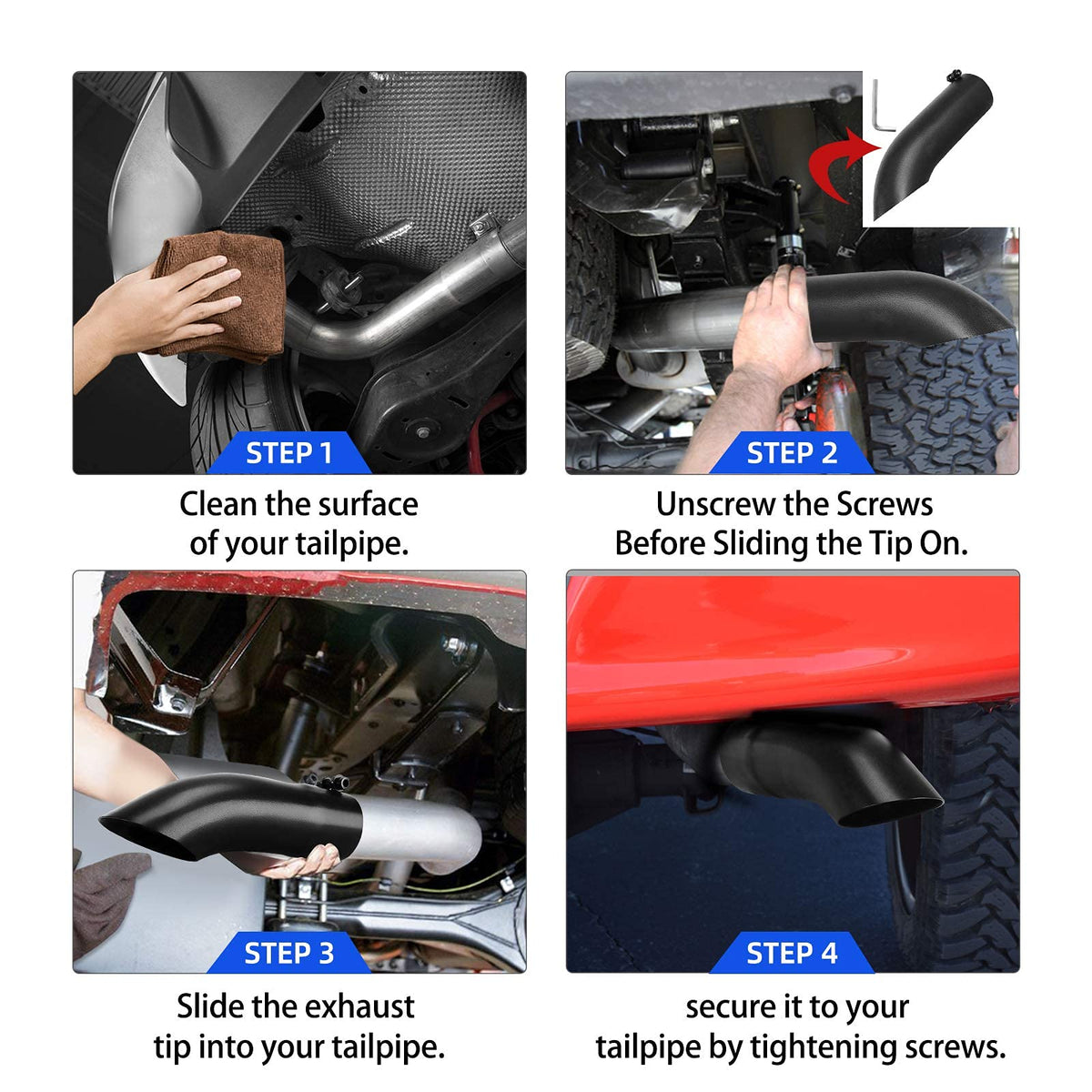 STEP 1

Clean the surface of your tailpipe.

STEP 2

Unscrew the Screws Before Sliding the Tip On.

STEP 3

Slide the exhaust tip into your tailpipe.

STEP 4

secure it to your tailpipe by tightening screws.