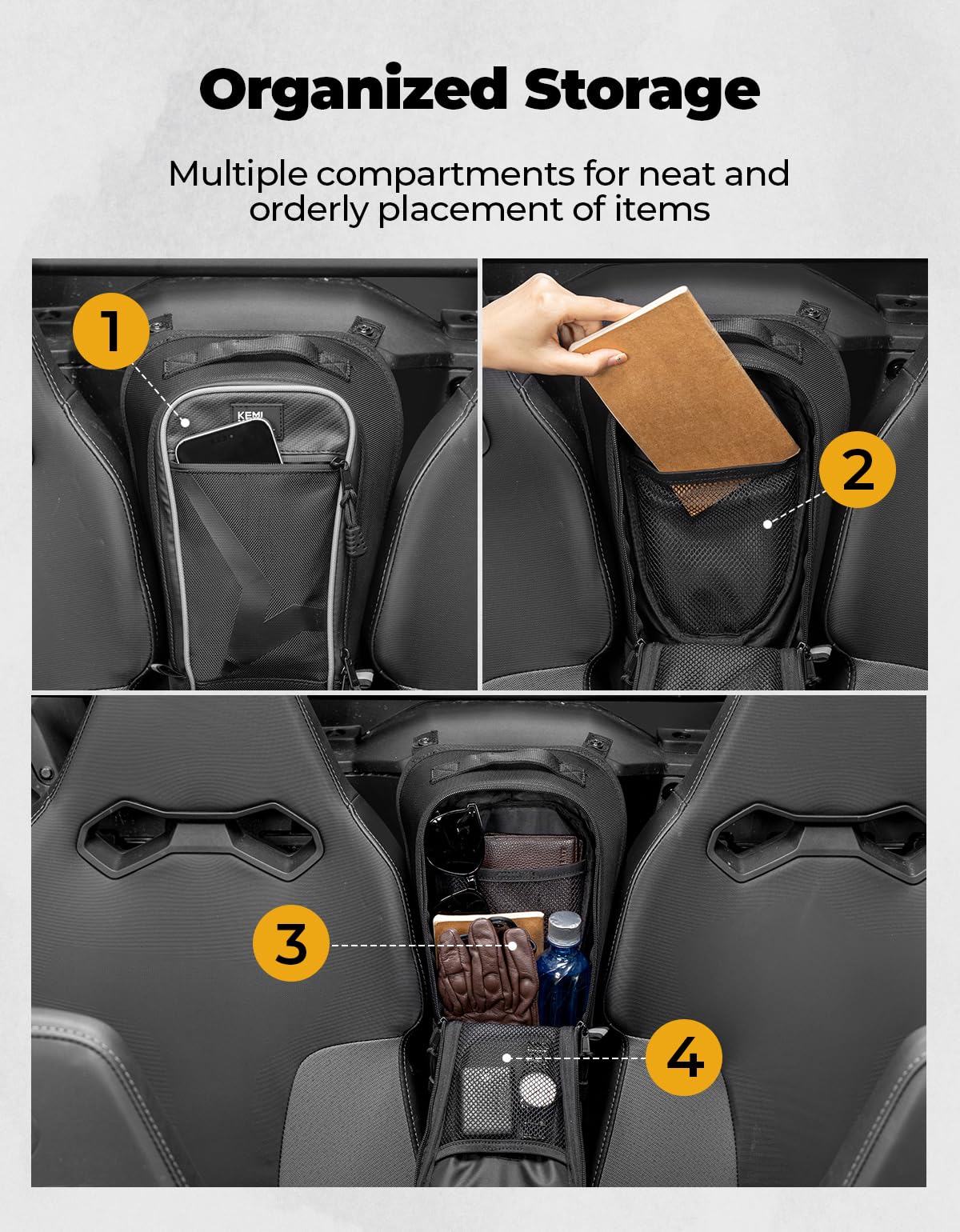 Organized Storage

Multiple compartments for neat and orderly placement of items

1

KEMI

2

3

4