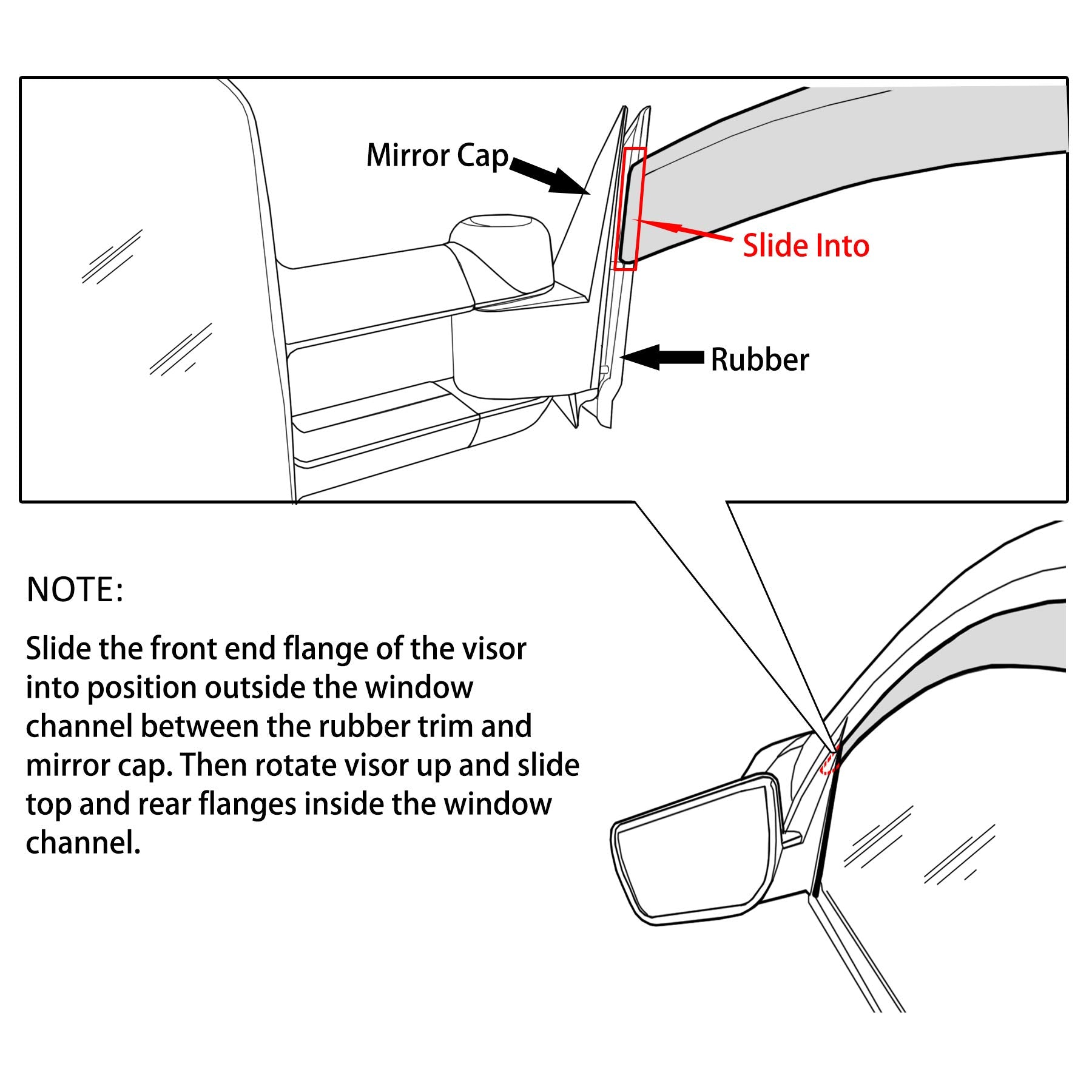 Mirror Cap

Slide Into

Rubber

NOTE:

Slide the front end flange of the visor into position outside the window channel between the rubber trim and mirror cap. Then rotate visor up and slide top and rear flanges inside the window channel.