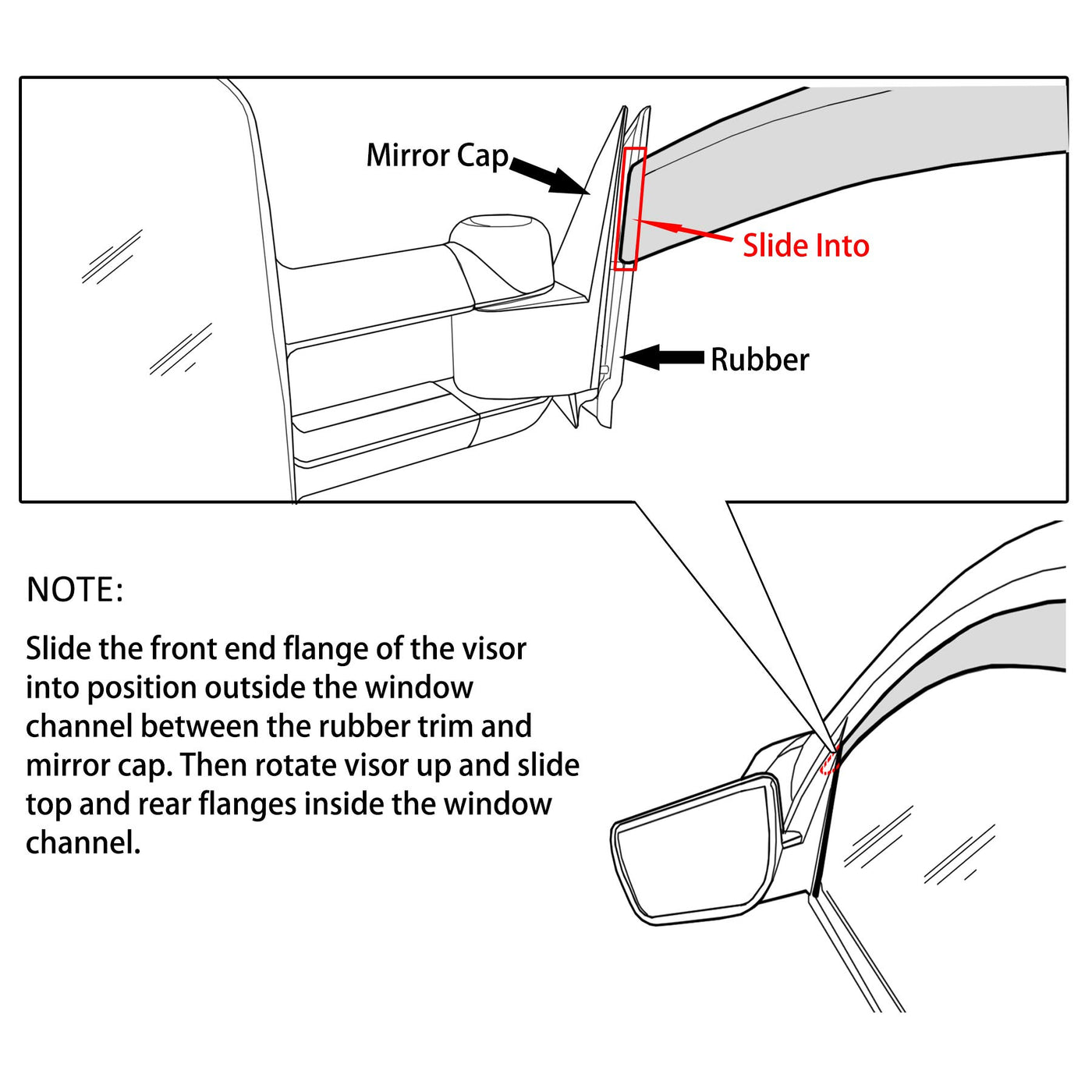 Mirror Cap

Slide Into

Rubber

NOTE:

Slide the front end flange of the visor into position outside the window channel between the rubber trim and mirror cap. Then rotate visor up and slide top and rear flanges inside the window channel.