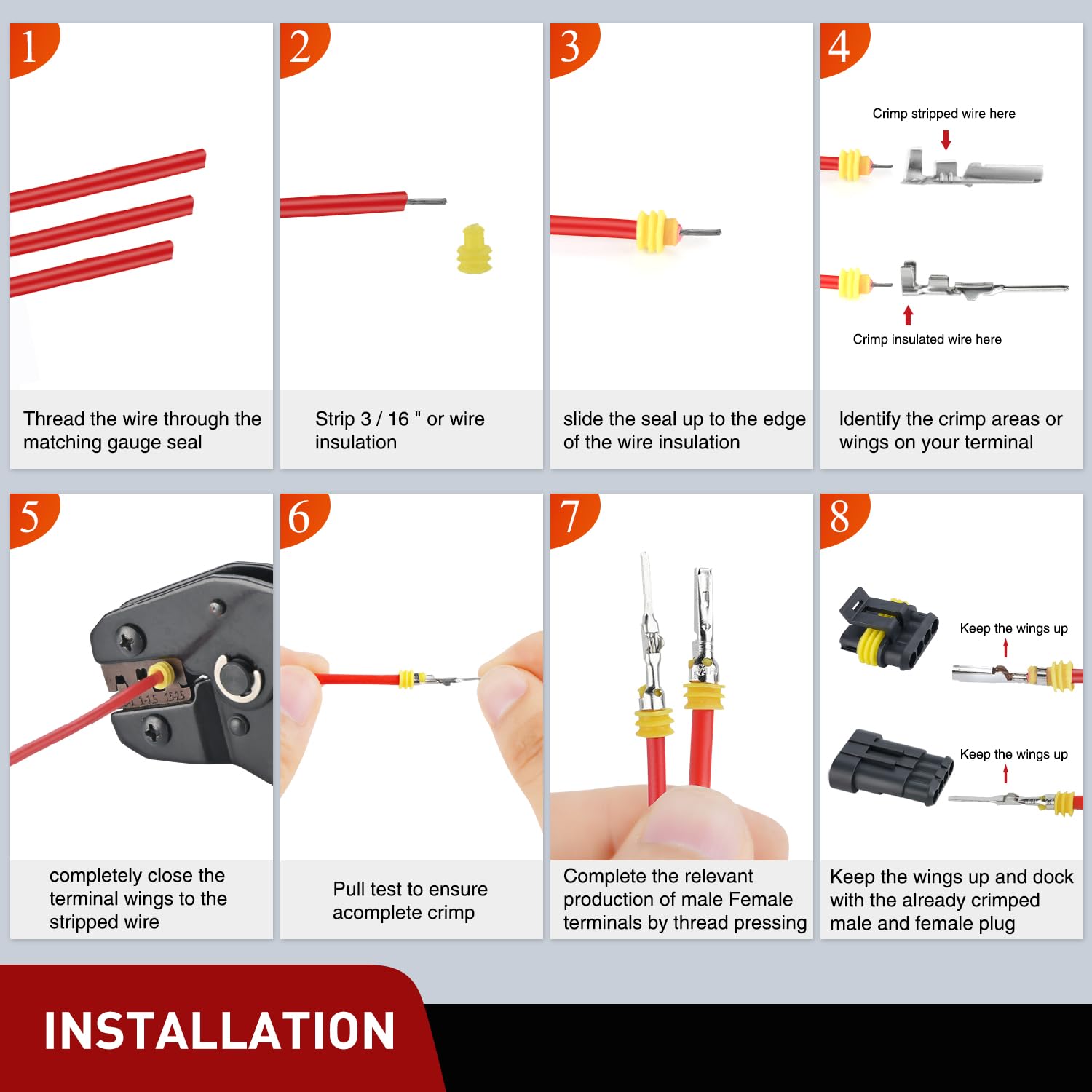 1

Thread the wire through the matching gauge seal

2

Strip 3 / 16 " or wire insulation

3

slide the seal up to the edge of the wire insulation

4

Crimp stripped wire here

Crimp insulated wire here

Identify the crimp areas or wings on your terminal

5

1-1.5 1.5-2.5

completely close the terminal wings to the stripped wire

6

Pull test to ensure acomplete crimp

7

Complete the relevant production of male Female terminals by thread pressing

8

Keep the wings up

Keep the wings up

Keep the wings up and dock with the already crimped male and female plug

INSTALLATION