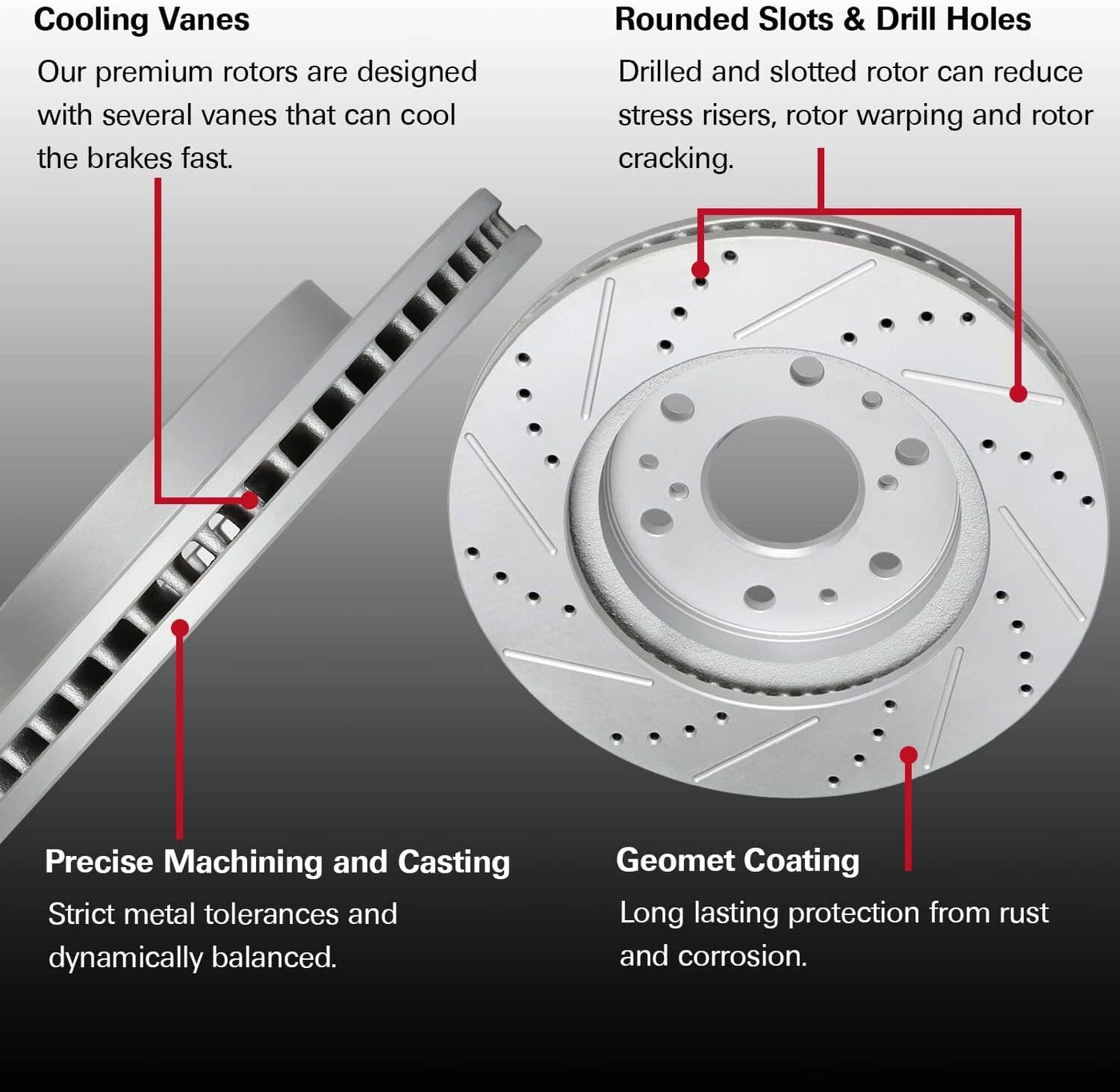 Cooling Vanes

Our premium rotors are designed with several vanes that can cool the brakes fast.

Rounded Slots & Drill Holes

Drilled and slotted rotor can reduce stress risers, rotor warping and rotor cracking.

Precise Machining and Casting

Strict metal tolerances and dynamically balanced.

Geomet Coating

Long lasting protection from rust and corrosion.