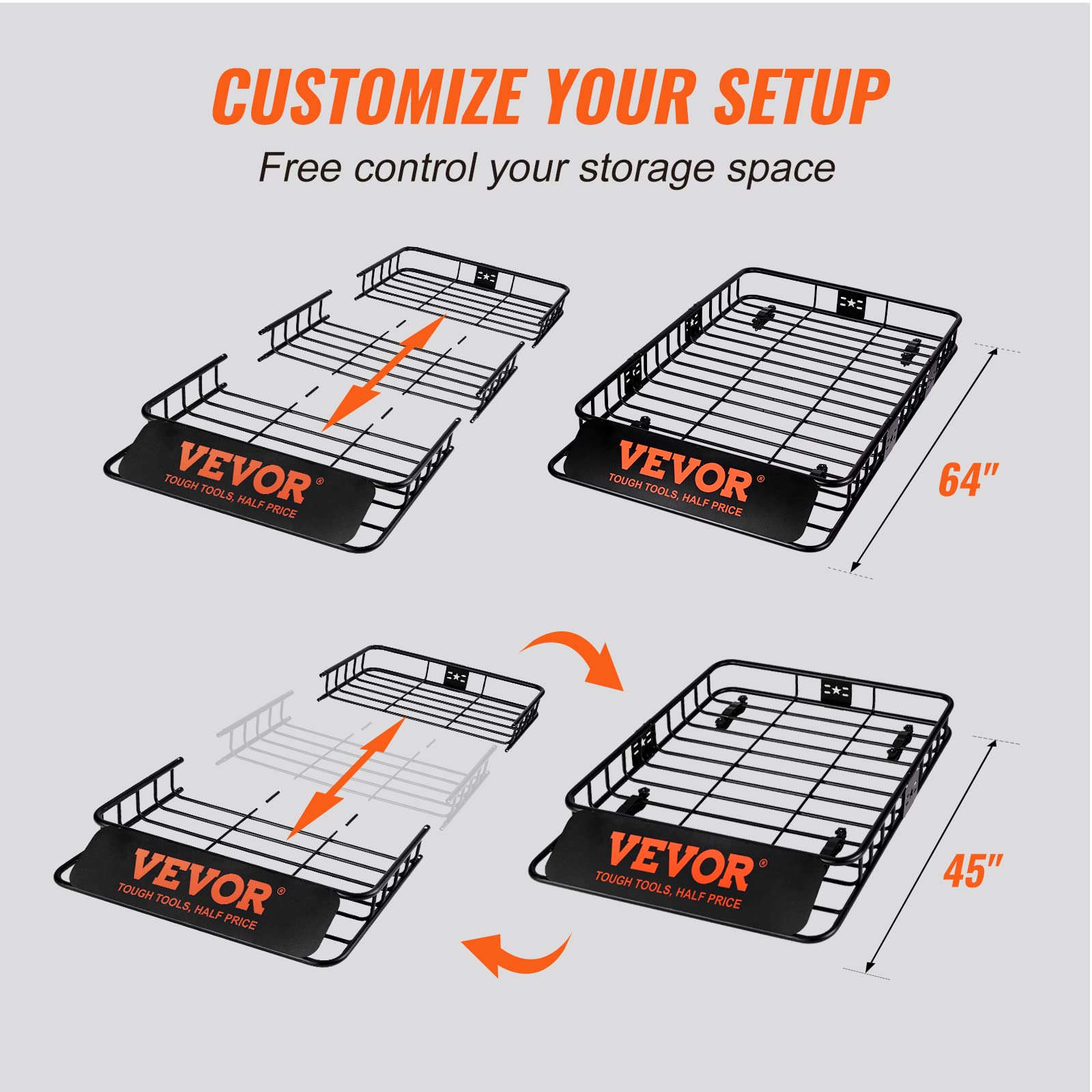 CUSTOMIZE YOUR SETUP

Free control your storage space

VEVOR®
TOUGH TOOLS, HALF PRICE

VEVOR®
TOUGH TOOLS, HALF PRICE

64"

VEVOR®
TOUGH TOOLS, HALF PRICE

VEVOR®
TOUGH TOOLS, HALF PRICE

45"