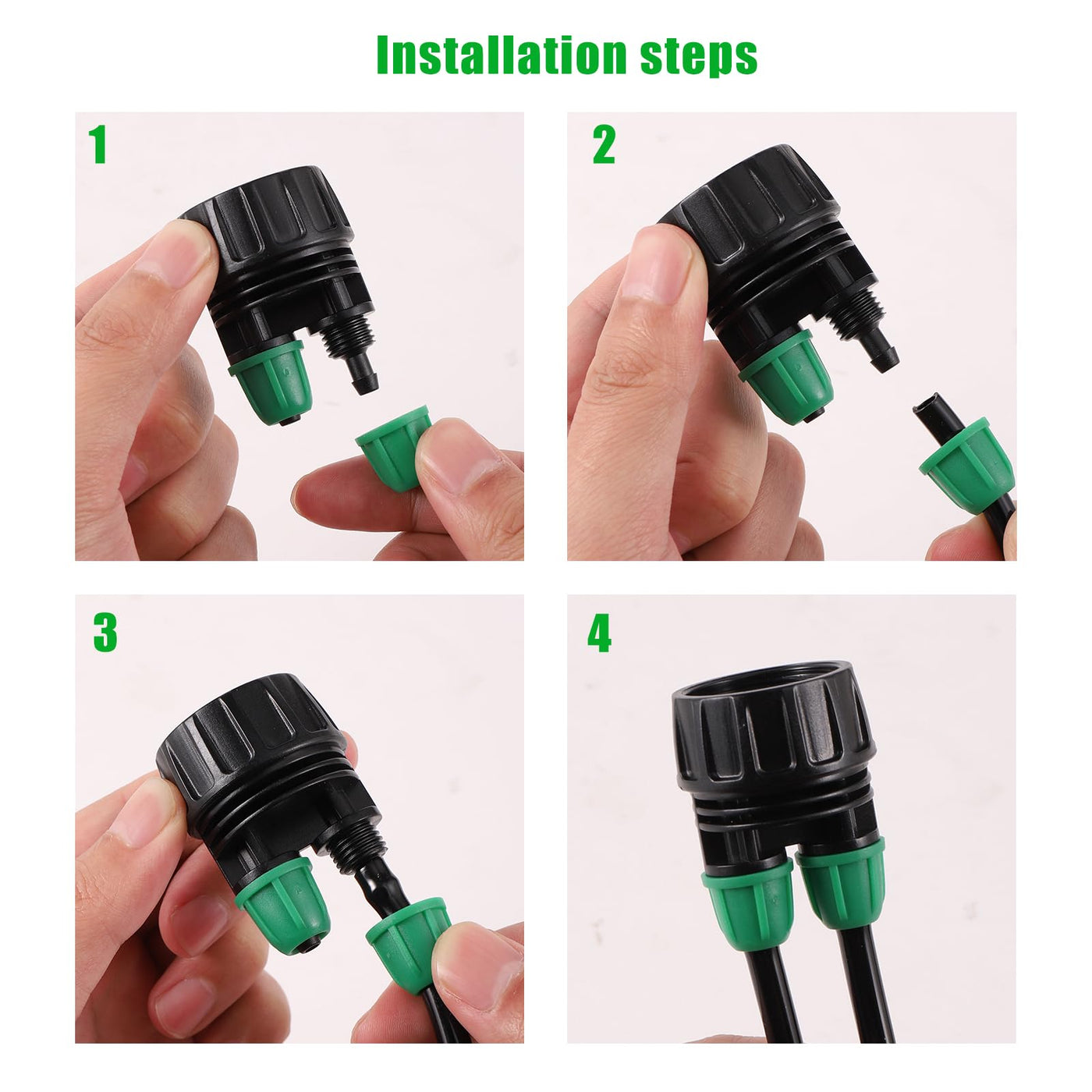 Installation steps

1

2

3

4