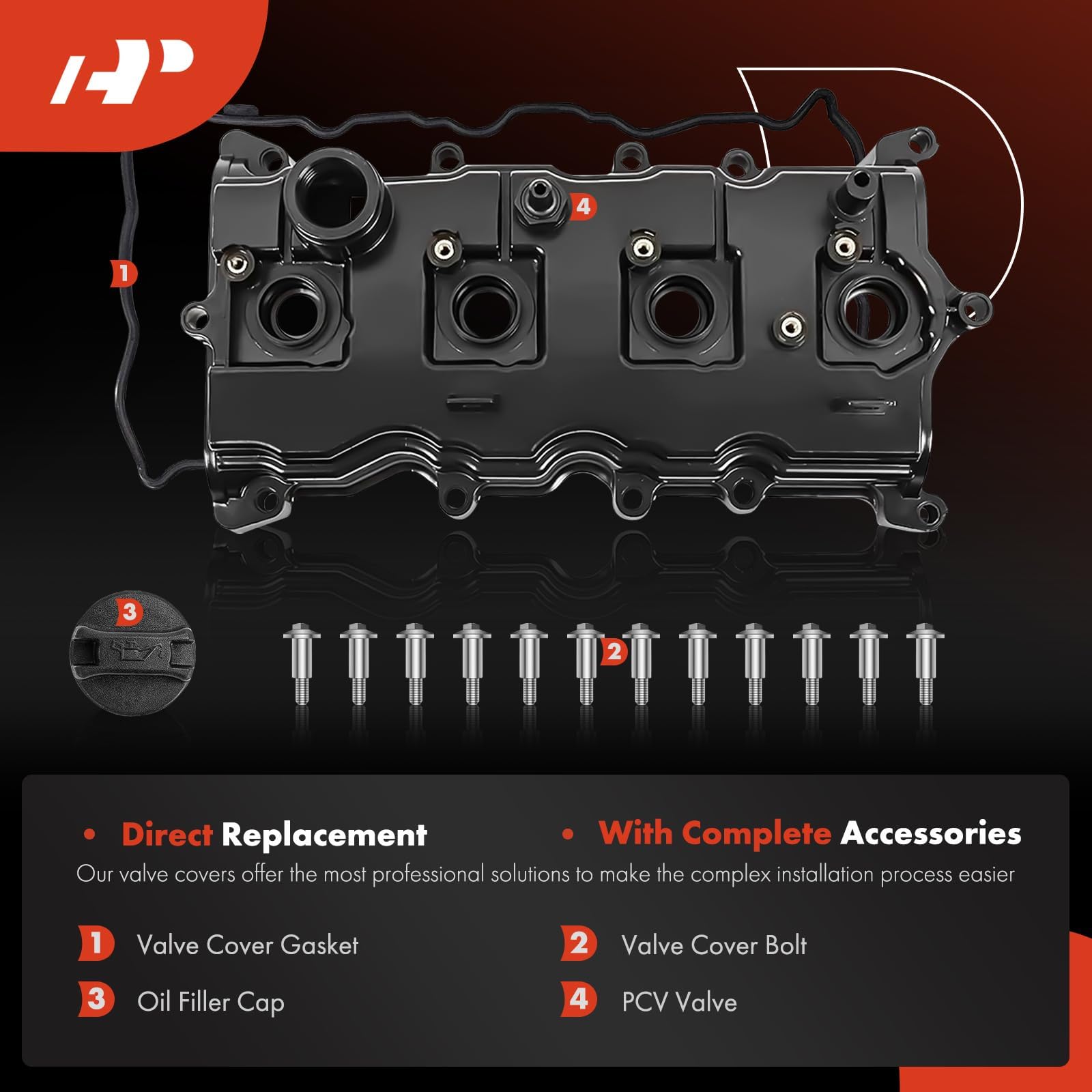 4

1

3

2

• Direct Replacement

• With Complete Accessories

Our valve covers offer the most professional solutions to make the complex installation process easier

1 Valve Cover Gasket

2 Valve Cover Bolt

3 Oil Filler Cap

4 PCV Valve