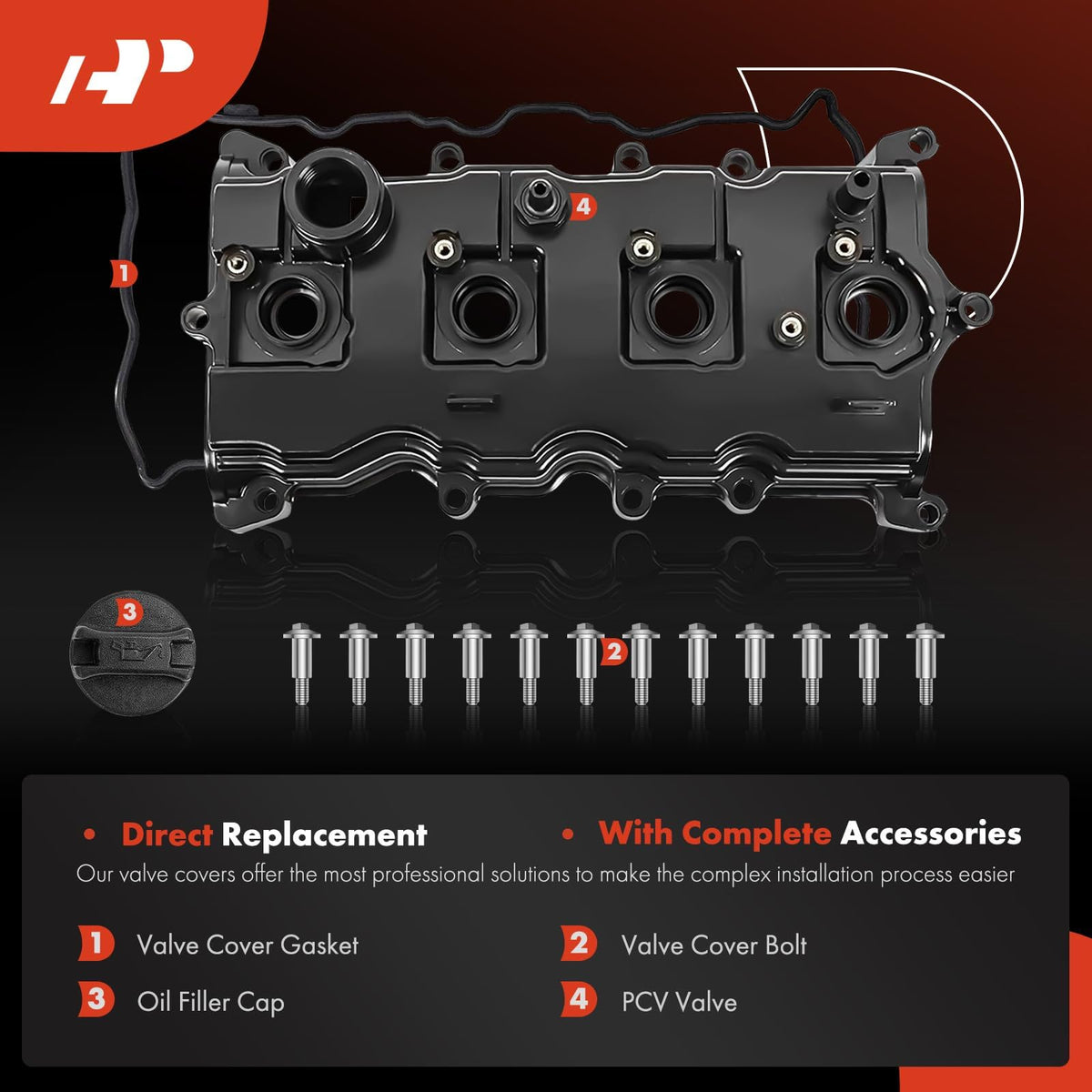 1

4

3

2

• Direct Replacement • With Complete Accessories

Our valve covers offer the most professional solutions to make the complex installation process easier

1 Valve Cover Gasket

2 Valve Cover Bolt

3 Oil Filler Cap

4 PCV Valve