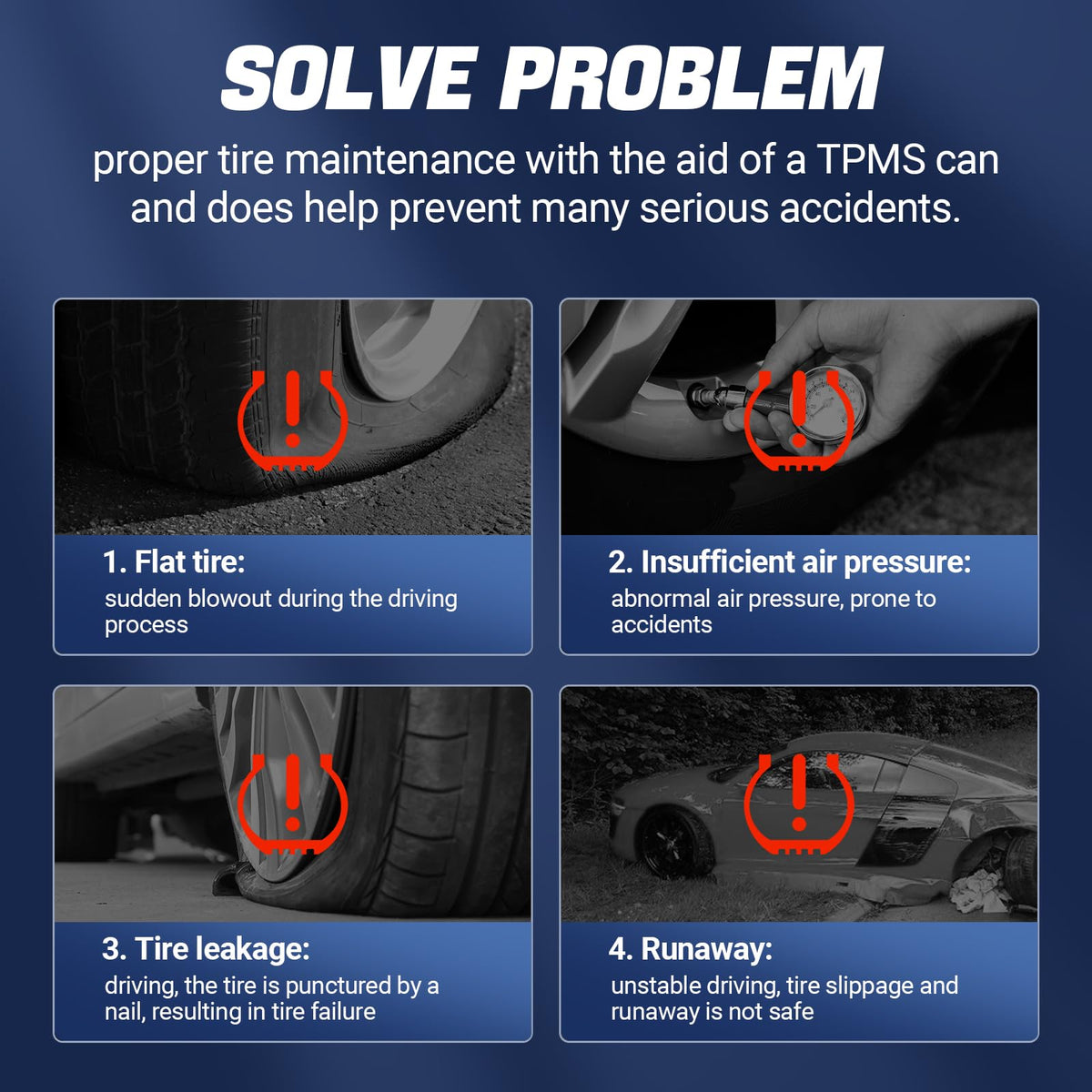 SOLVE PROBLEM

proper tire maintenance with the aid of a TPMS can and does help prevent many serious accidents.

1. Flat tire:
sudden blowout during the driving process

2. Insufficient air pressure:
abnormal air pressure, prone to accidents

3. Tire leakage:
driving, the tire is punctured by a nail, resulting in tire failure

4. Runaway:
unstable driving, tire slippage and runaway is not safe