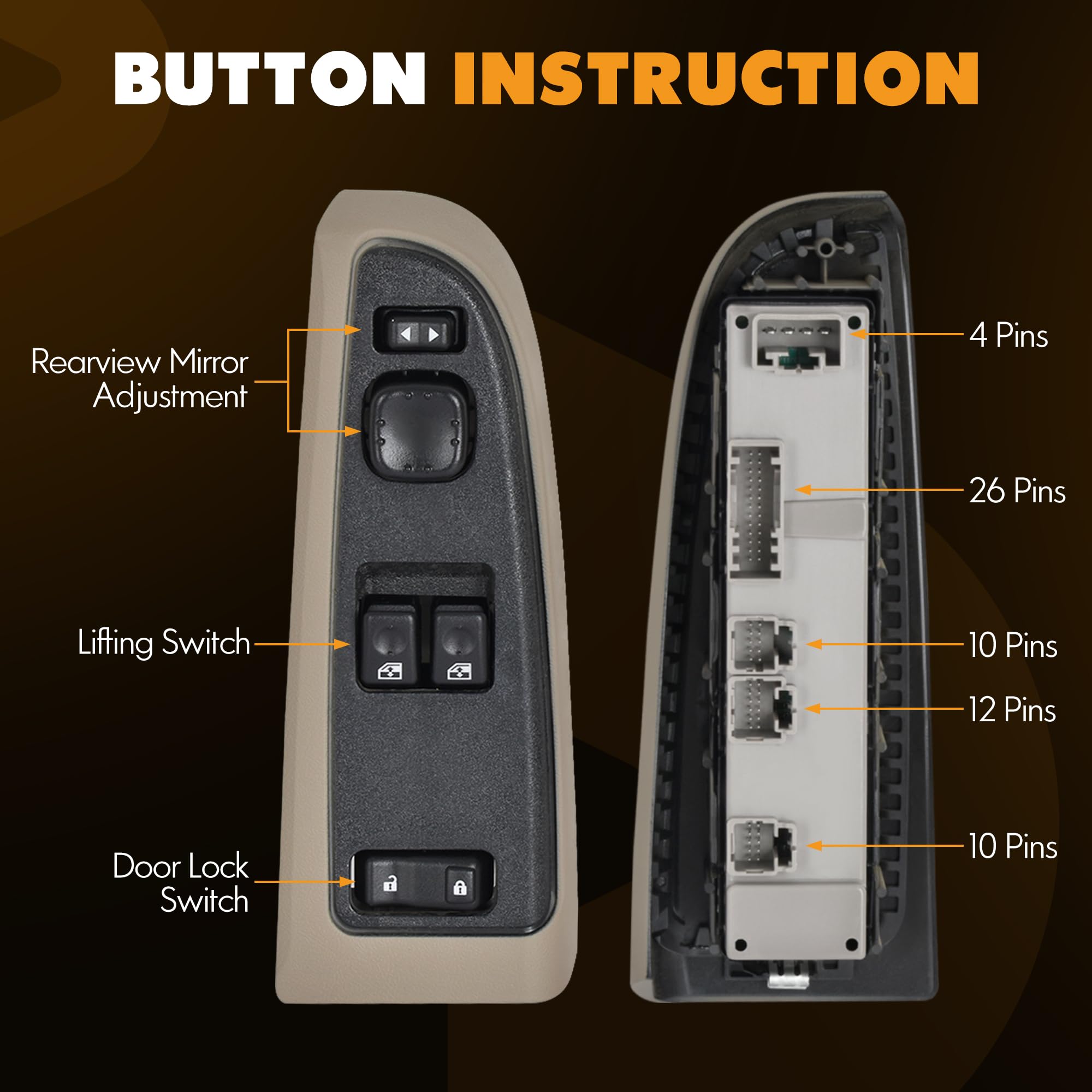 BUTTON INSTRUCTION

Rearview Mirror Adjustment

Lifting Switch

Door Lock Switch

4 Pins

26 Pins

10 Pins

12 Pins

10 Pins