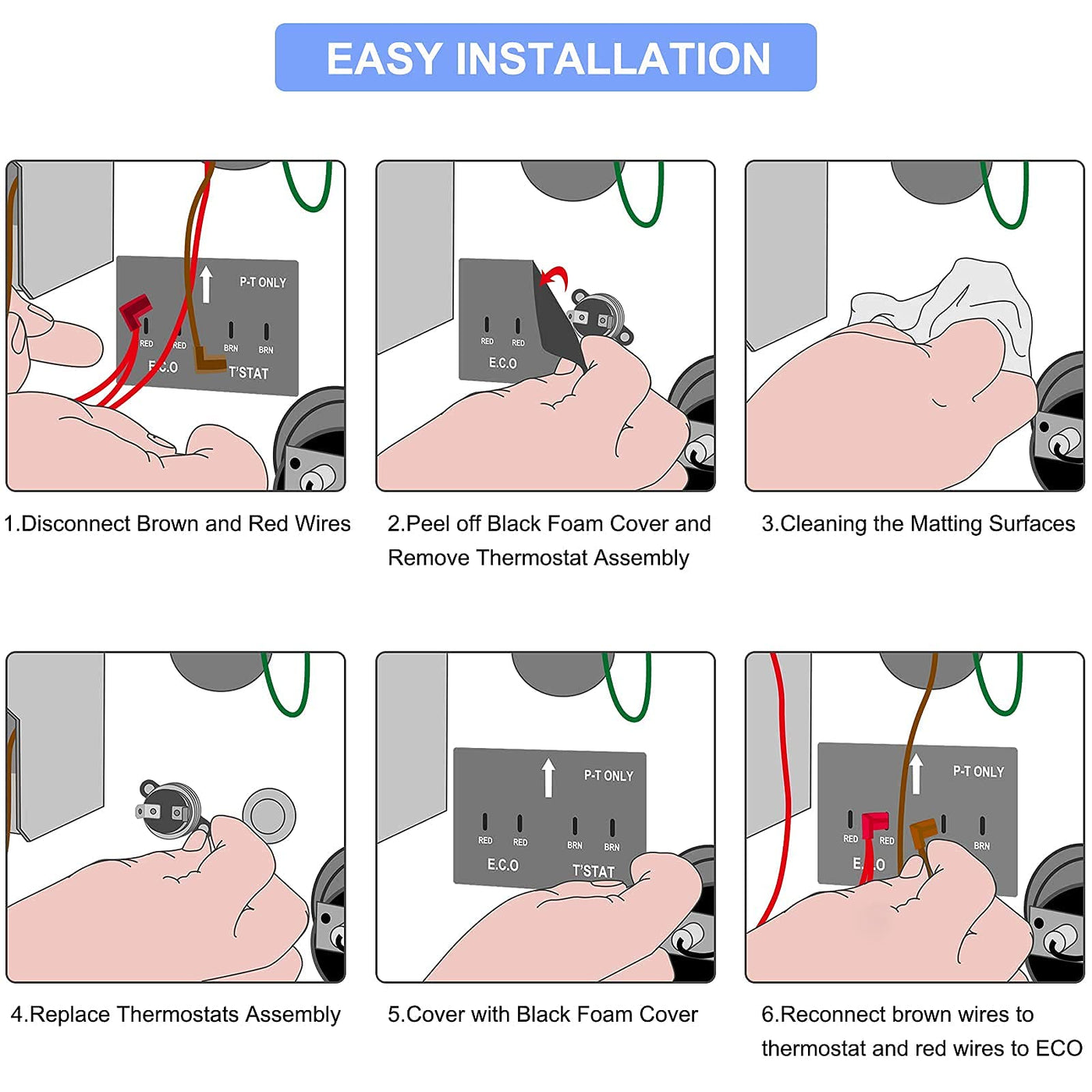 EASY INSTALLATION

P-T ONLY
RED RED BRN BRN
E.C.O T'STAT

1.Disconnect Brown and Red Wires

RED RED
E.C.O

2.Peel off Black Foam Cover and Remove Thermostat Assembly

3.Cleaning the Matting Surfaces

4.Replace Thermostats Assembly

P-T ONLY
RED RED BRN BRN
E.C.O T'STAT

5.Cover with Black Foam Cover

P-T ONLY
RED RED BRN
E.C.O

6.Reconnect brown wires to thermostat and red wires to ECO