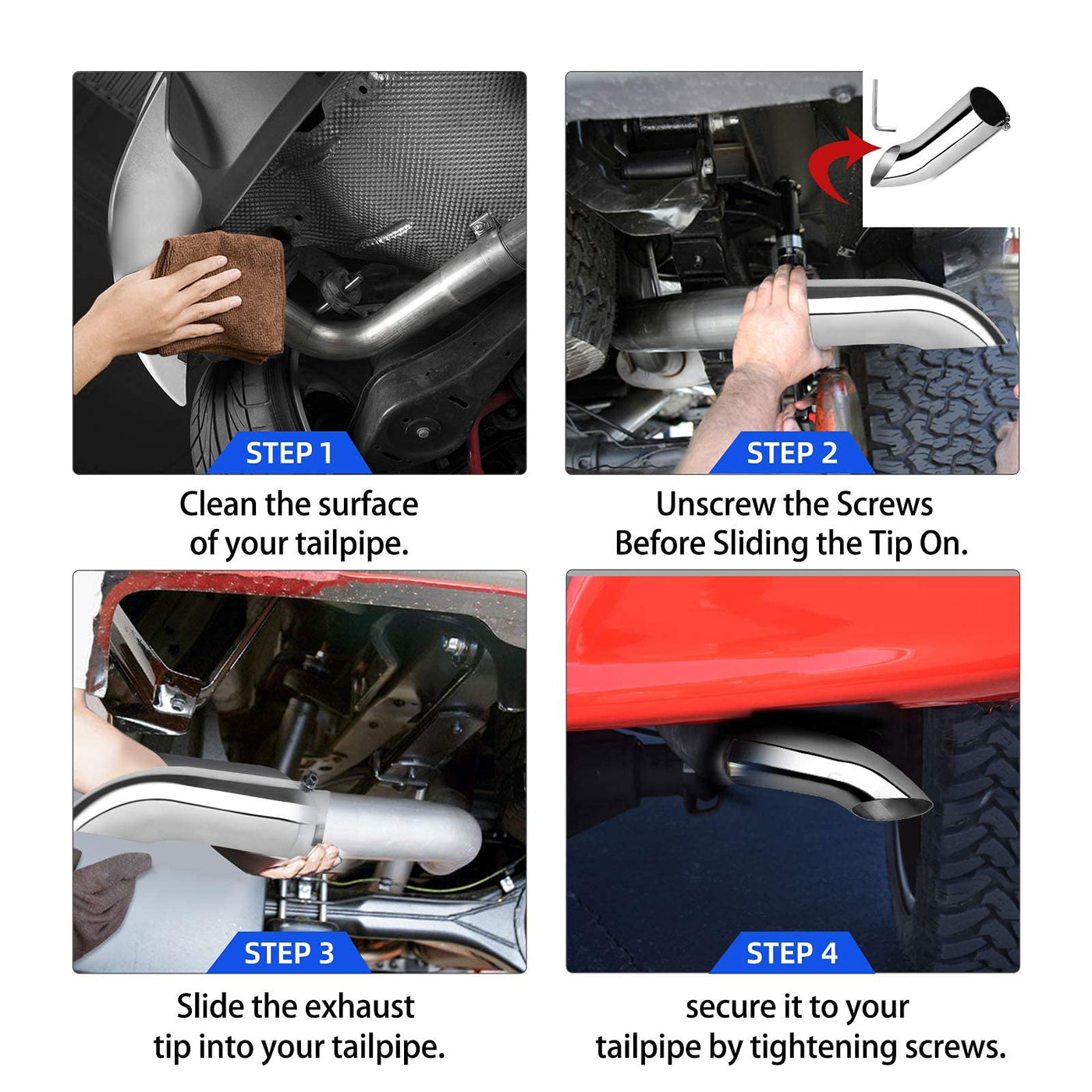 STEP 1

Clean the surface of your tailpipe.

STEP 2

Unscrew the Screws Before Sliding the Tip On.

STEP 3

Slide the exhaust tip into your tailpipe.

STEP 4

secure it to your tailpipe by tightening screws.