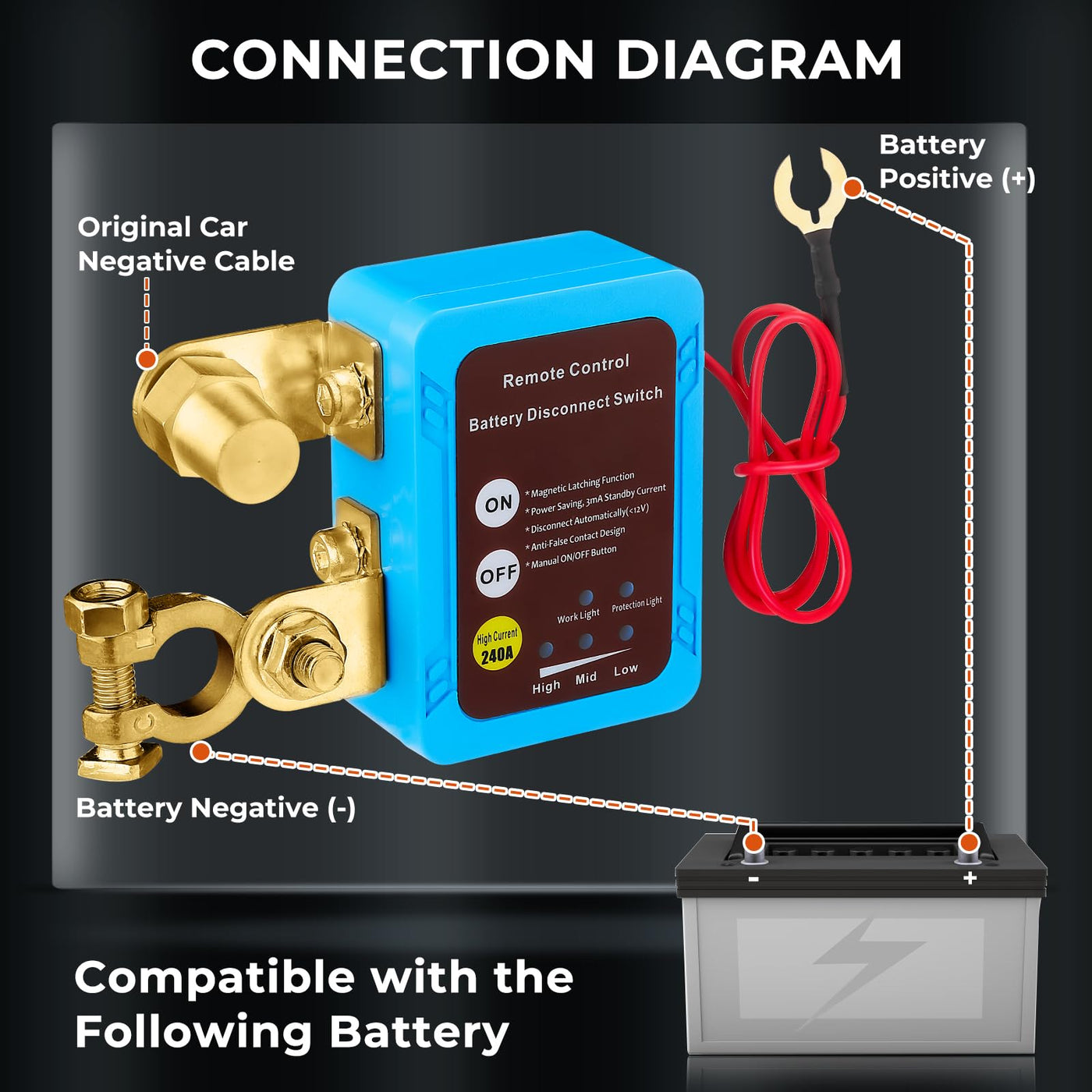 CONNECTION DIAGRAM

Battery Positive (+)

Original Car Negative Cable

Remote Control
Battery Disconnect Switch

ON
OFF

* Magnetic Latching Function
* Power Saving, 3mA Standby Current
* Disconnect Automatically(<12V)
* Anti-False Contact Design
* Manual ON/OFF Button

Work Light
Protection Light

High Current
240A

High Mid Low

Battery Negative (-)

-
+

Compatible with the Following Battery