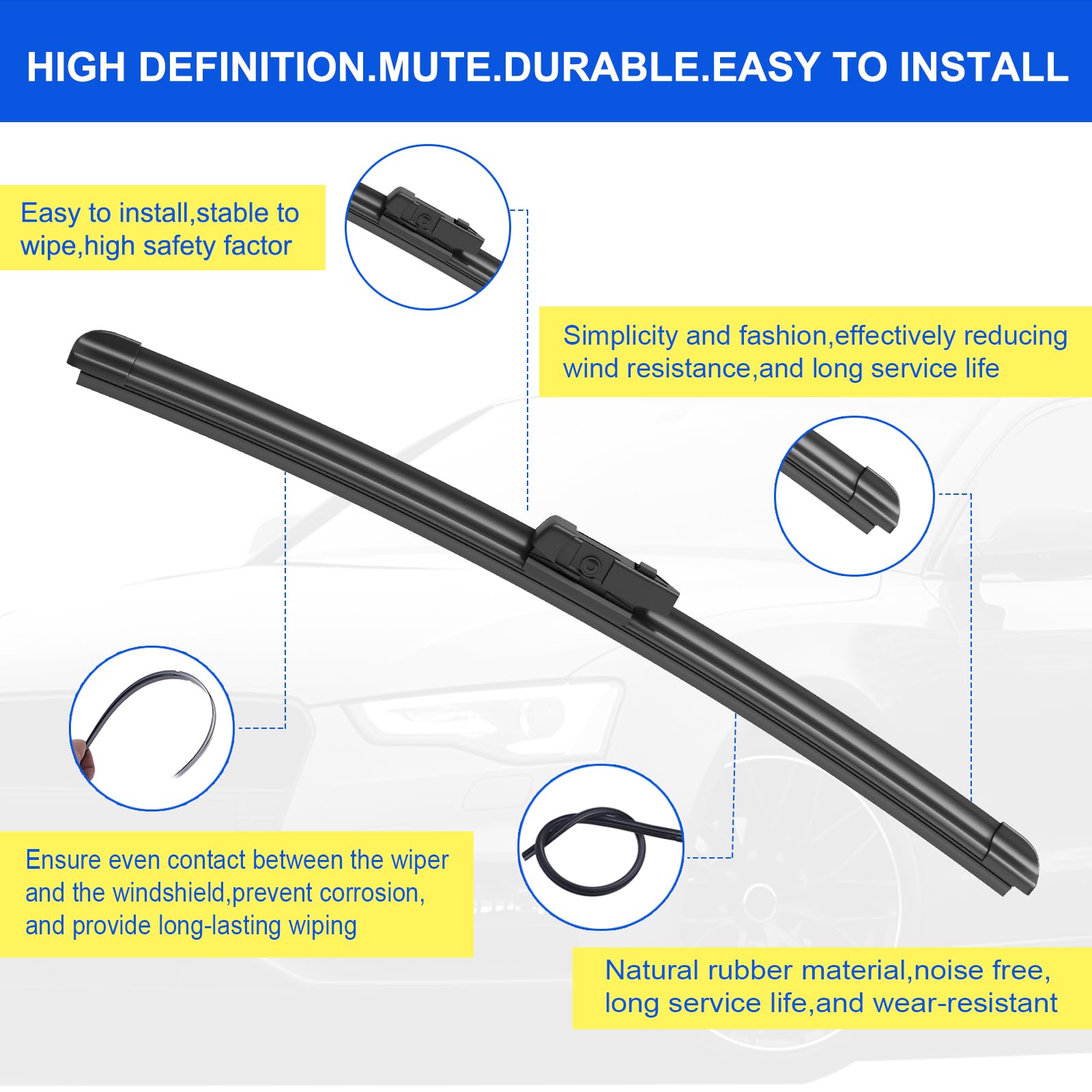 HIGH DEFINITION.MUTE.DURABLE.EASY TO INSTALL

Easy to install,stable to wipe,high safety factor

Simplicity and fashion,effectively reducing wind resistance,and long service life

Ensure even contact between the wiper and the windshield,prevent corrosion, and provide long-lasting wiping

Natural rubber material,noise free, long service life,and wear-resistant