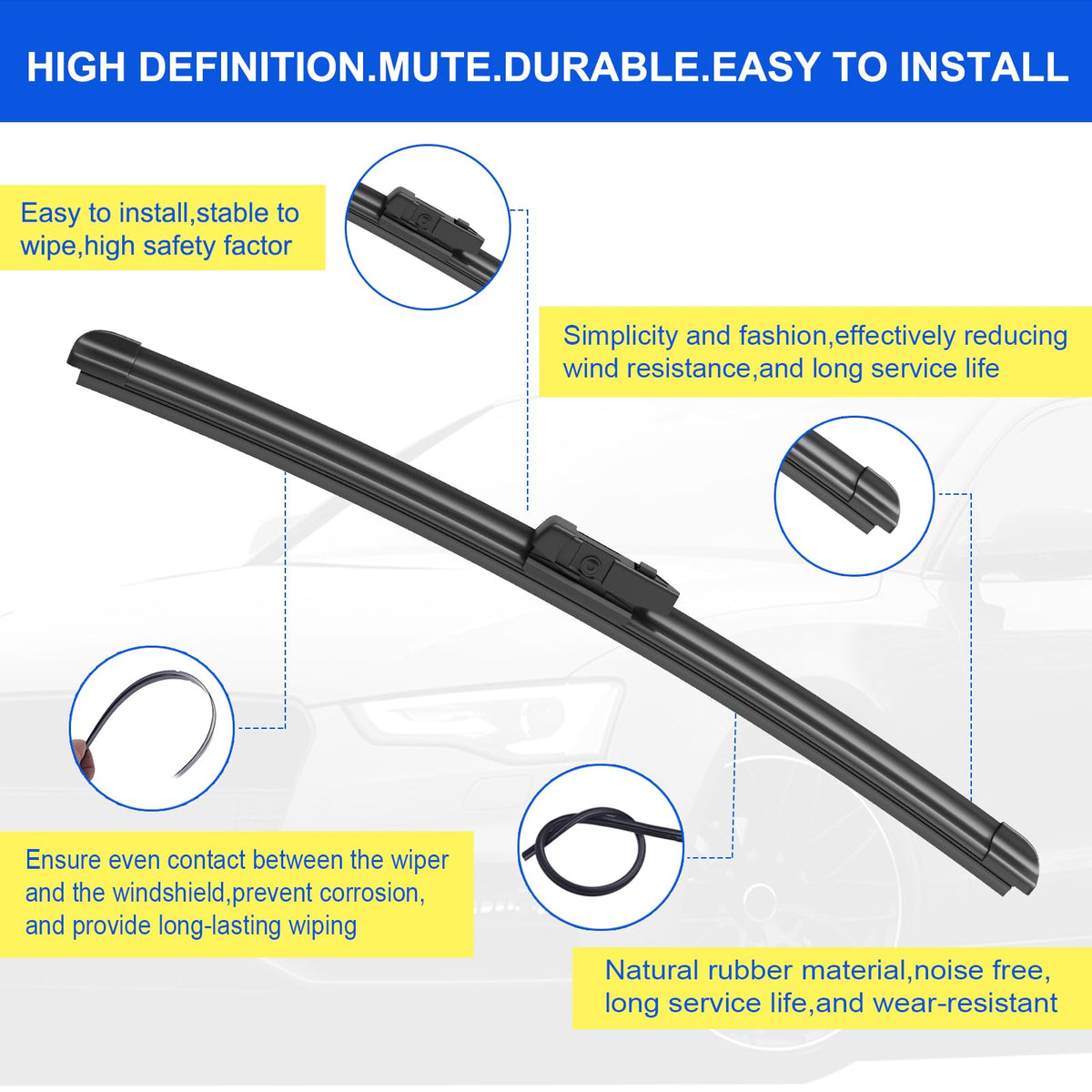 HIGH DEFINITION.MUTE.DURABLE.EASY TO INSTALL

Easy to install,stable to wipe,high safety factor

Simplicity and fashion,effectively reducing wind resistance,and long service life

Ensure even contact between the wiper and the windshield,prevent corrosion, and provide long-lasting wiping

Natural rubber material,noise free, long service life,and wear-resistant