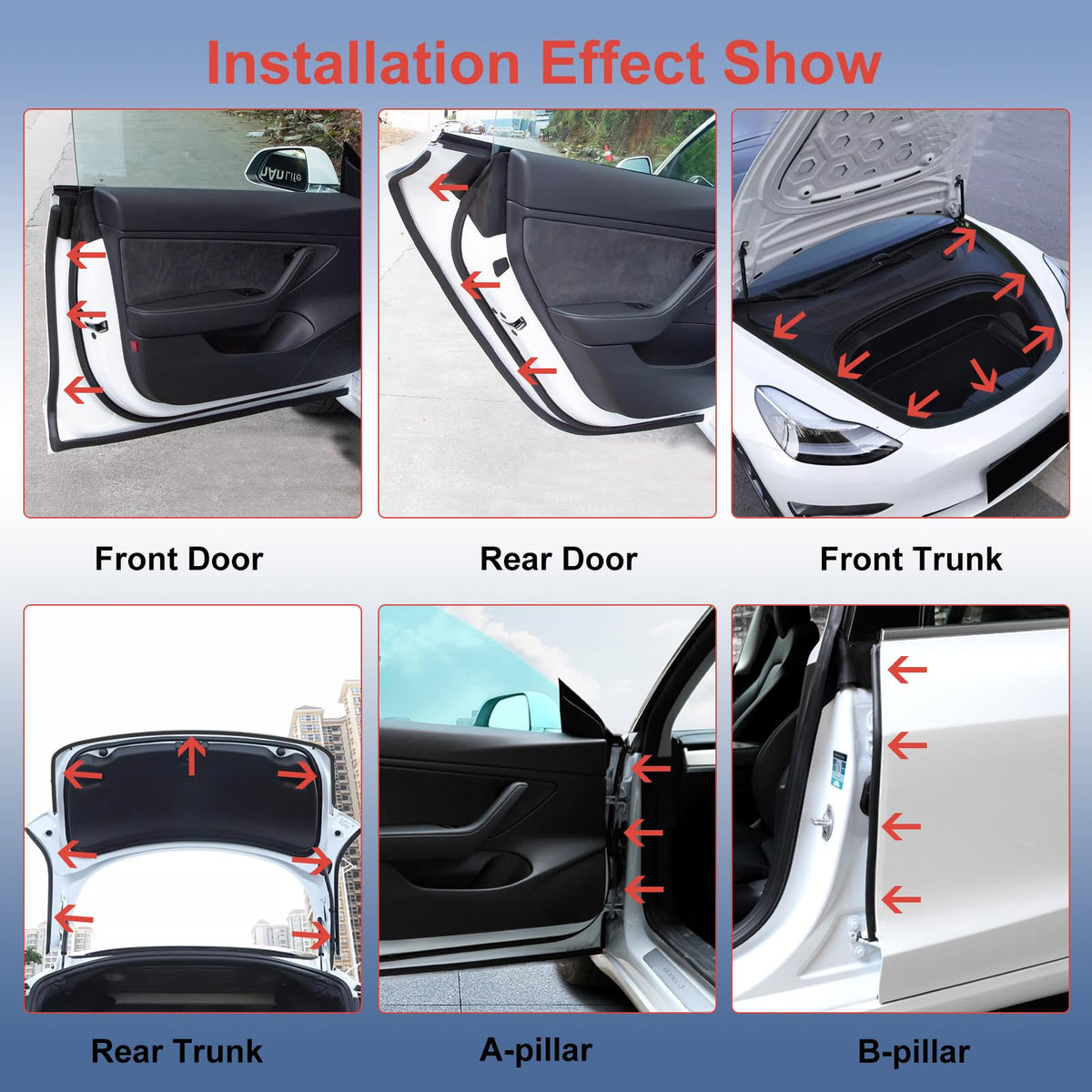 Installation Effect Show

Front Door

Rear Door

Front Trunk

Rear Trunk

A-pillar

B-pillar