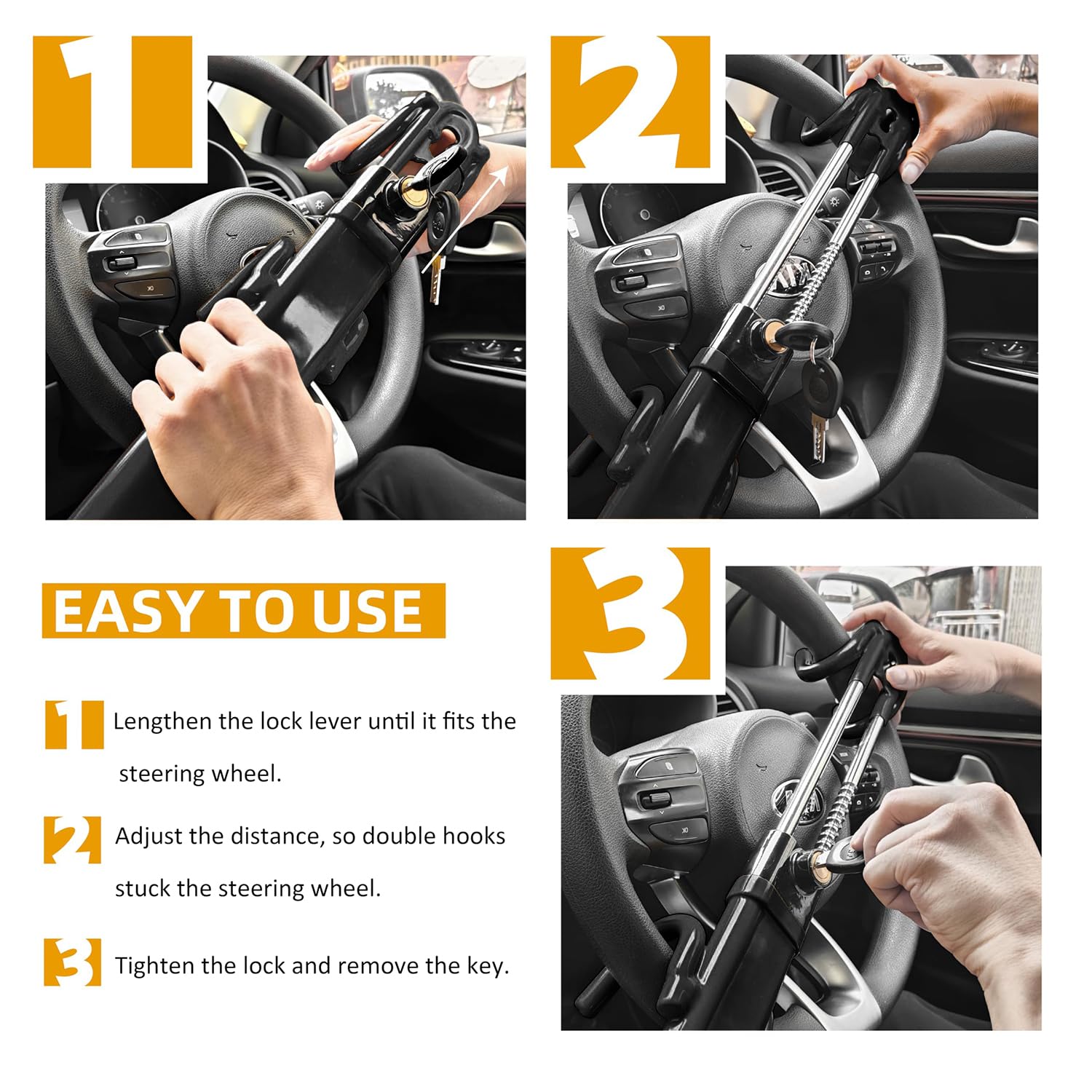 1

2

EASY TO USE

3

1 Lengthen the lock lever until it fits the steering wheel.

2 Adjust the distance, so double hooks stuck the steering wheel.

3 Tighten the lock and remove the key.