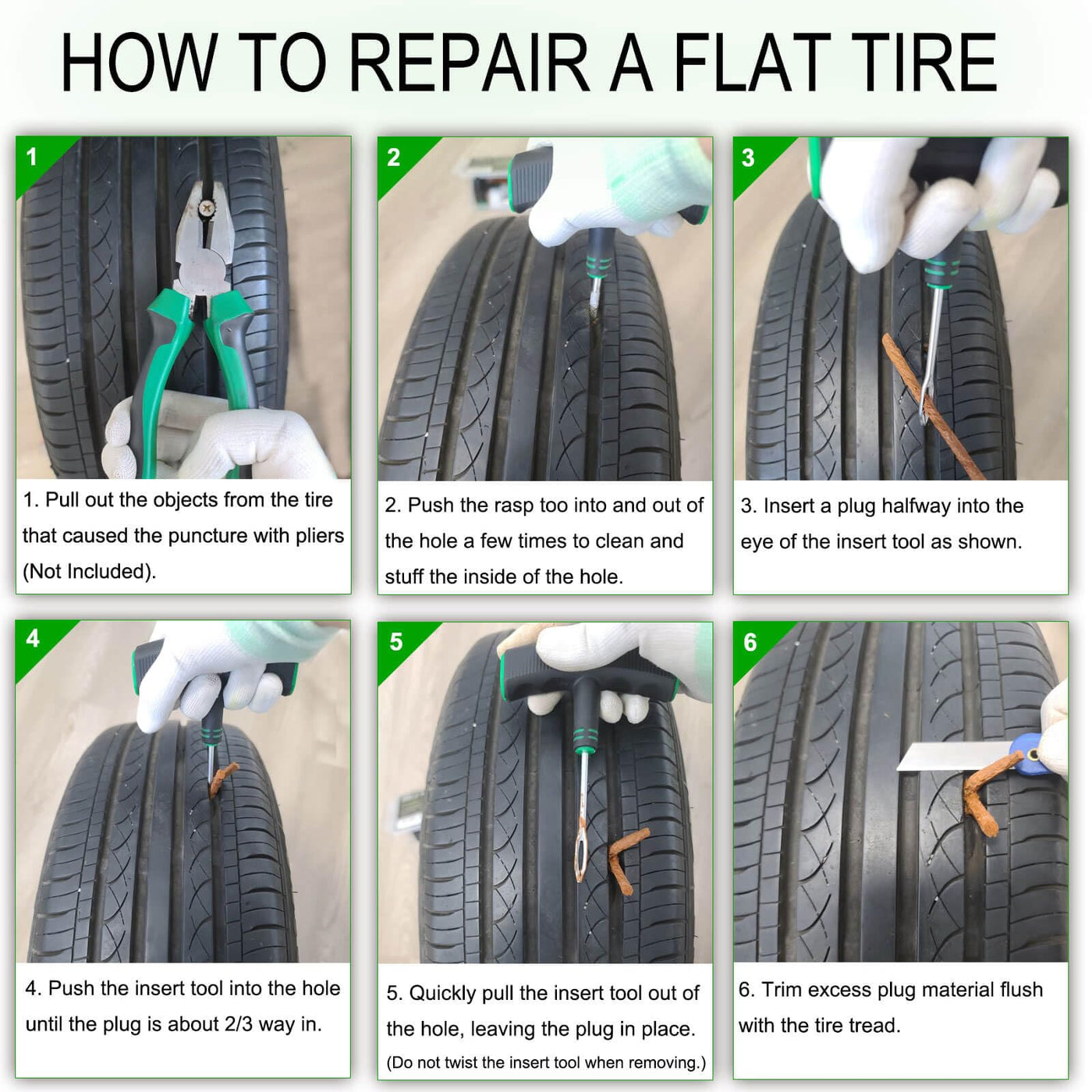 HOW TO REPAIR A FLAT TIRE

1

1. Pull out the objects from the tire that caused the puncture with pliers (Not Included).

2

2. Push the rasp too into and out of the hole a few times to clean and stuff the inside of the hole.

3

3. Insert a plug halfway into the eye of the insert tool as shown.

4

4. Push the insert tool into the hole until the plug is about 2/3 way in.

5

5. Quickly pull the insert tool out of the hole, leaving the plug in place.
(Do not twist the insert tool when removing.)

6

6. Trim excess plug material flush with the tire tread.