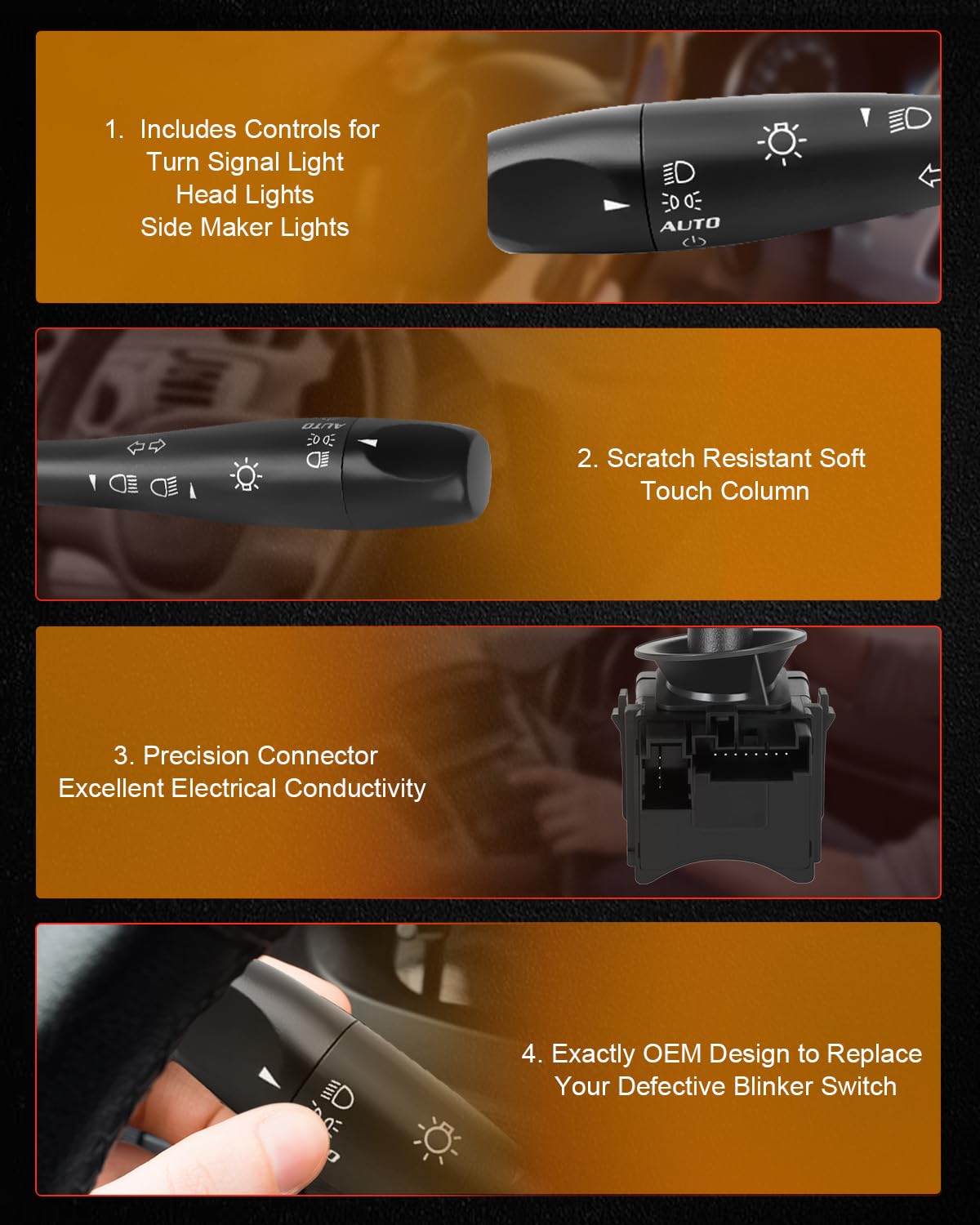 1. Includes Controls for
Turn Signal Light
Head Lights
Side Maker Lights

AUTO

AUTO

2. Scratch Resistant Soft
Touch Column

3. Precision Connector
Excellent Electrical Conductivity

4. Exactly OEM Design to Replace
Your Defective Blinker Switch