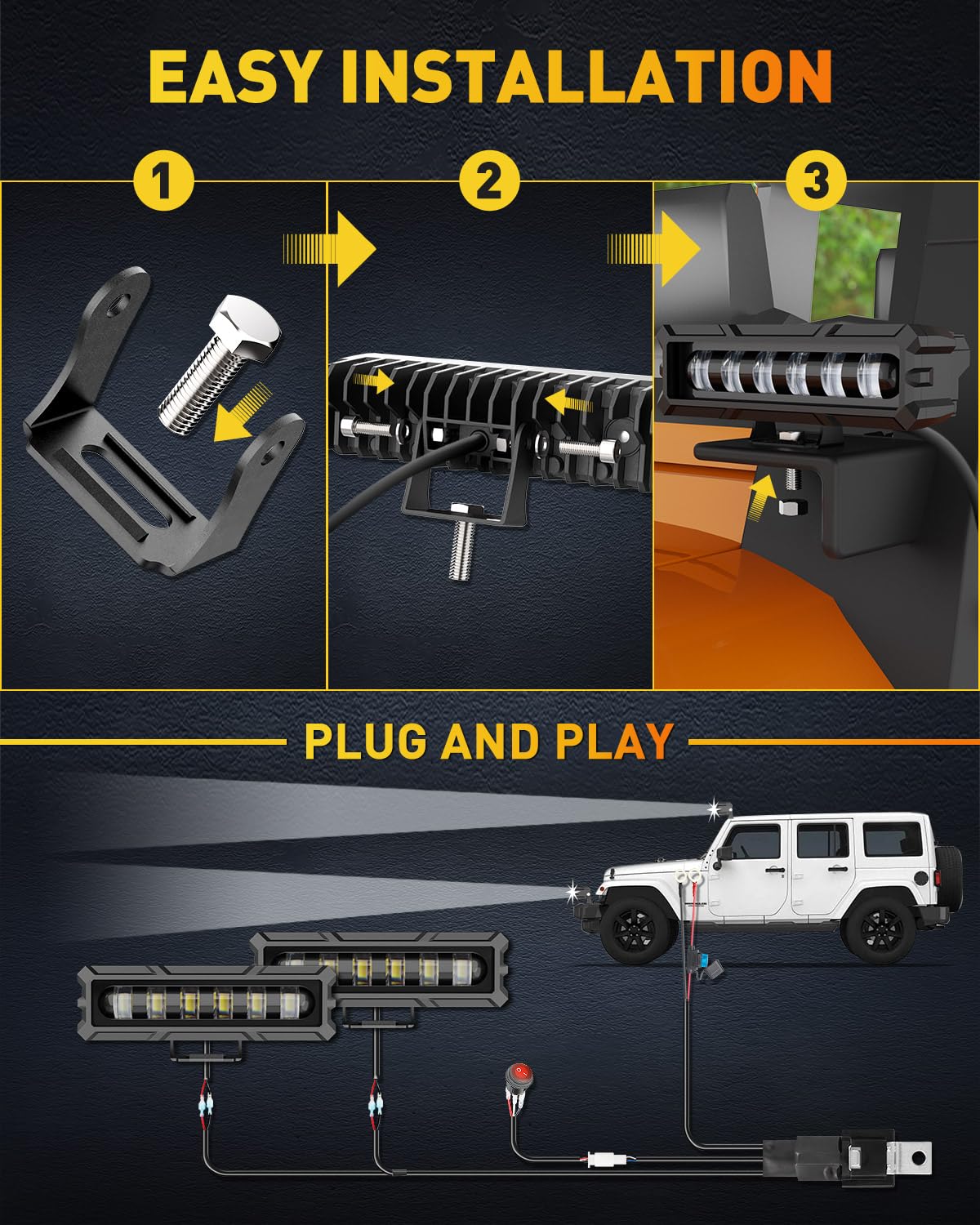 EASY INSTALLATION

1

2

3

PLUG AND PLAY