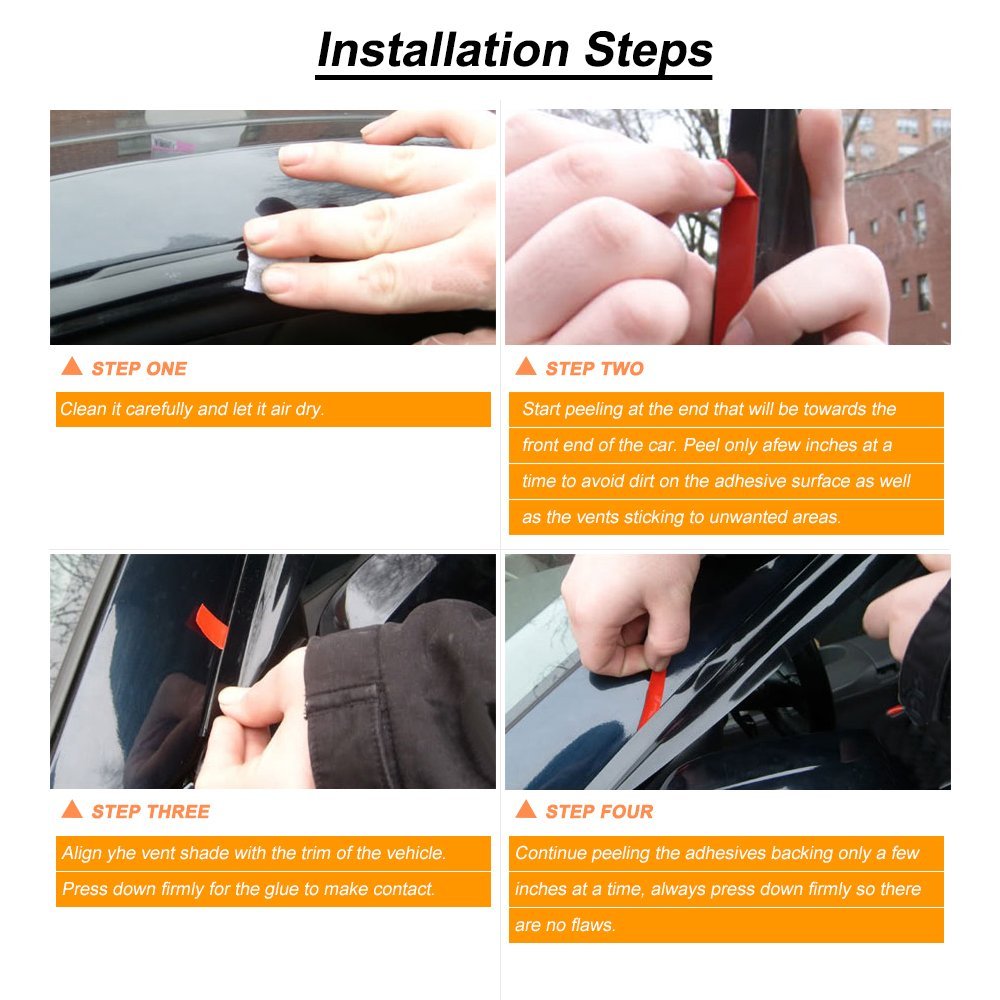 Installation Steps

STEP ONE

Clean it carefully and let it air dry.

STEP TWO

Start peeling at the end that will be towards the front end of the car. Peel only afew inches at a time to avoid dirt on the adhesive surface as well as the vents sticking to unwanted areas.

STEP THREE

Align yhe vent shade with the trim of the vehicle. Press down firmly for the glue to make contact.

STEP FOUR

Continue peeling the adhesives backing only a few inches at a time, always press down firmly so there are no flaws.