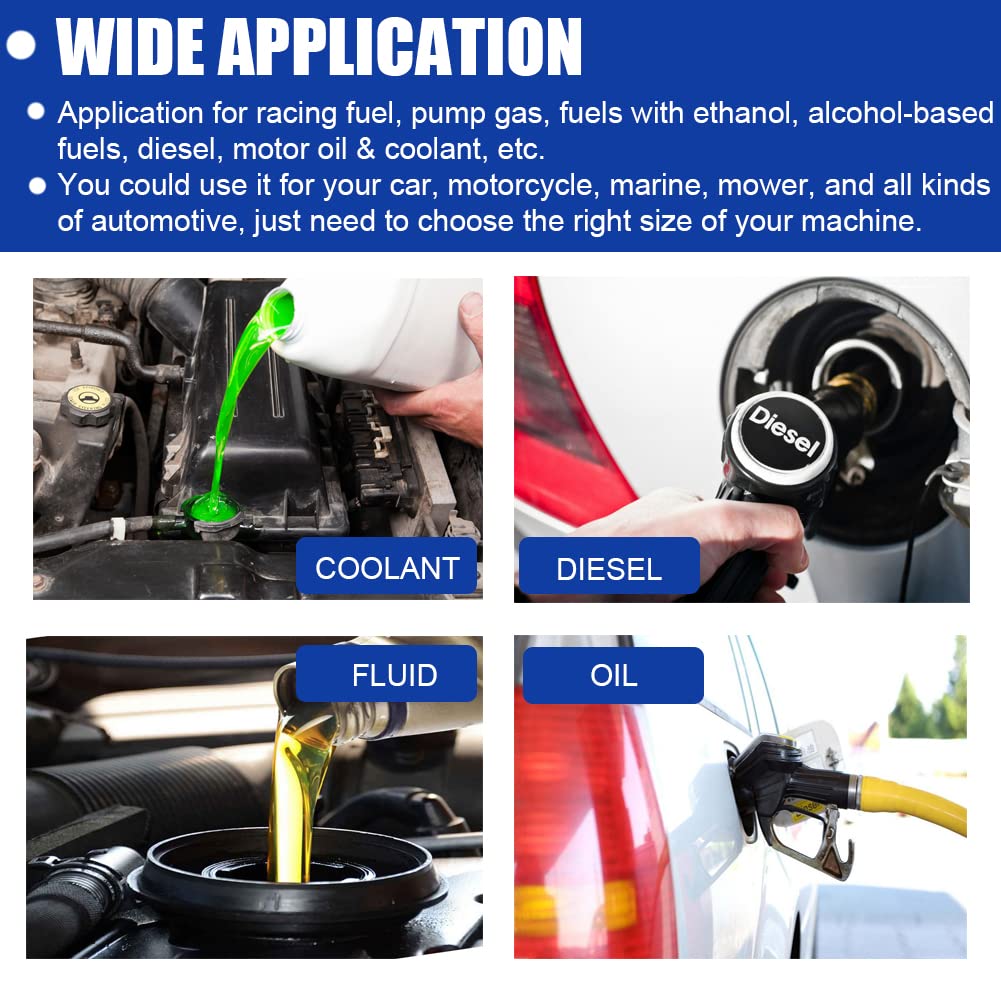 WIDE APPLICATION

Application for racing fuel, pump gas, fuels with ethanol, alcohol-based fuels, diesel, motor oil & coolant, etc.

You could use it for your car, motorcycle, marine, mower, and all kinds of automotive, just need to choose the right size of your machine.

COOLANT

Diesel

DIESEL

FLUID

OIL