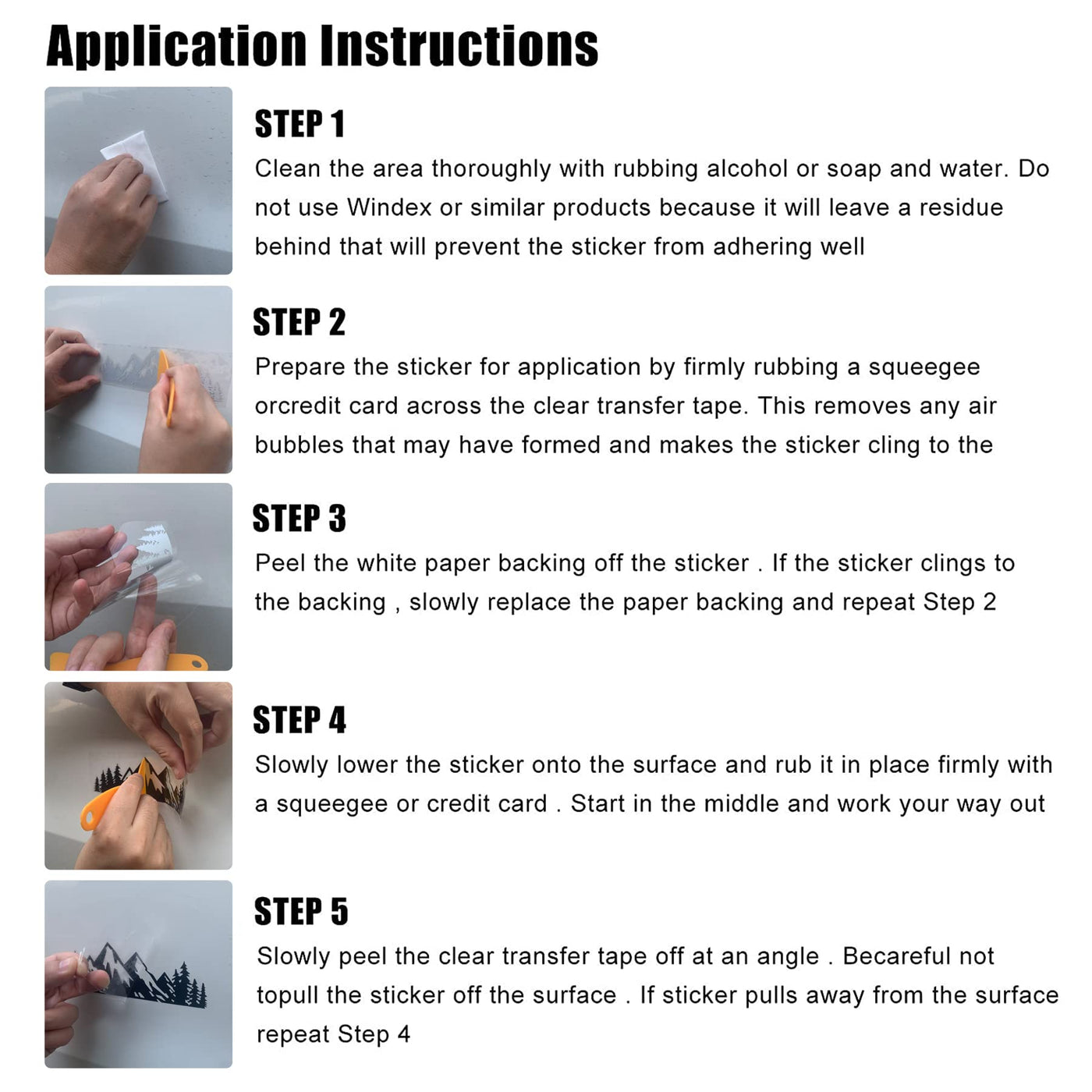 Application Instructions

STEP 1

Clean the area thoroughly with rubbing alcohol or soap and water. Do not use Windex or similar products because it will leave a residue behind that will prevent the sticker from adhering well

STEP 2

Prepare the sticker for application by firmly rubbing a squeegee orcredit card across the clear transfer tape. This removes any air bubbles that may have formed and makes the sticker cling to the

STEP 3

Peel the white paper backing off the sticker . If the sticker clings to the backing , slowly replace the paper backing and repeat Step 2

STEP 4

Slowly lower the sticker onto the surface and rub it in place firmly with a squeegee or credit card . Start in the middle and work your way out

STEP 5

Slowly peel the clear transfer tape off at an angle . Becareful not topull the sticker off the surface . If sticker pulls away from the surface repeat Step 4