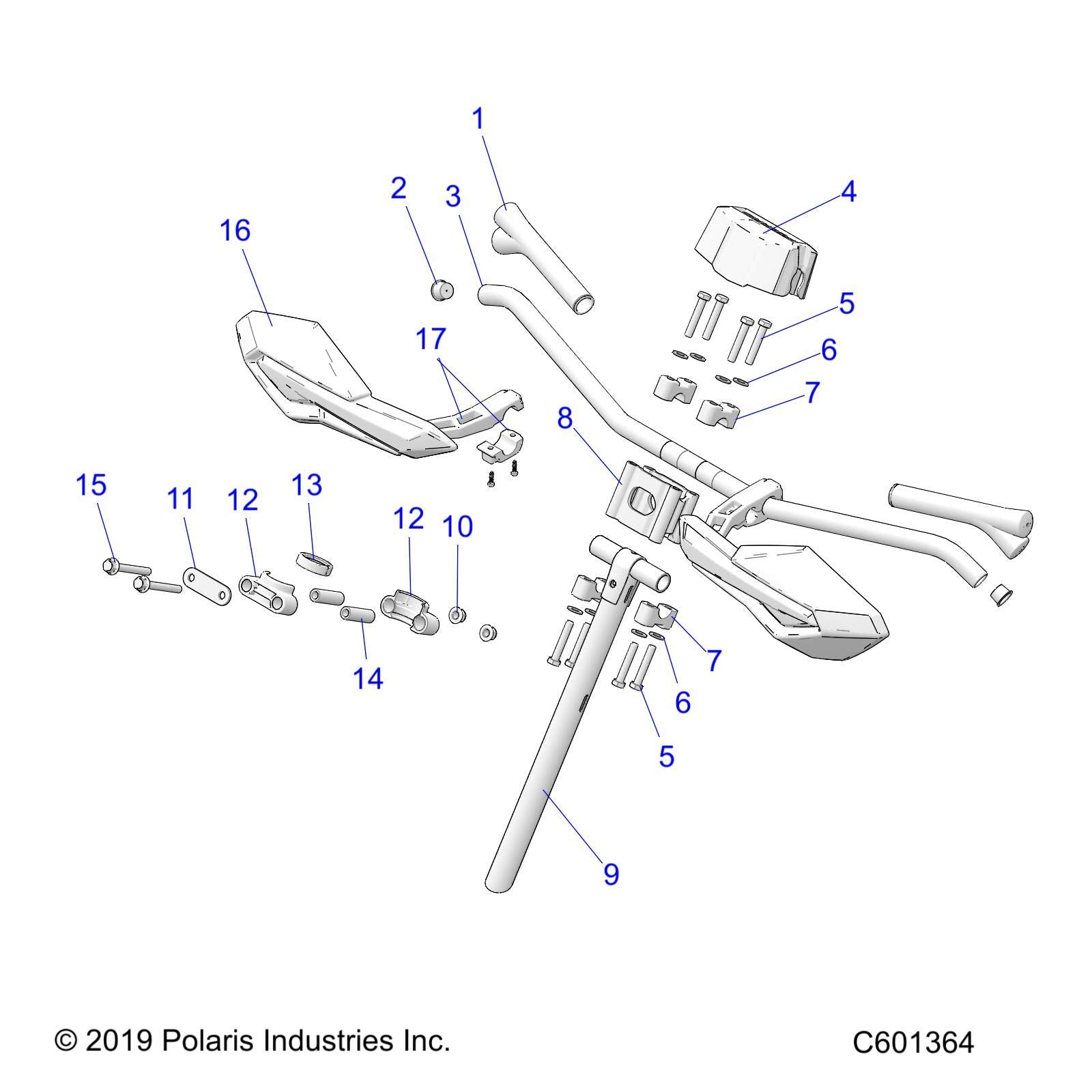 1
2
3
4
16
5
17
6
7
8
15
11
12
13
12
10
14
7
6
5
9

© 2019 Polaris Industries Inc.

C601364