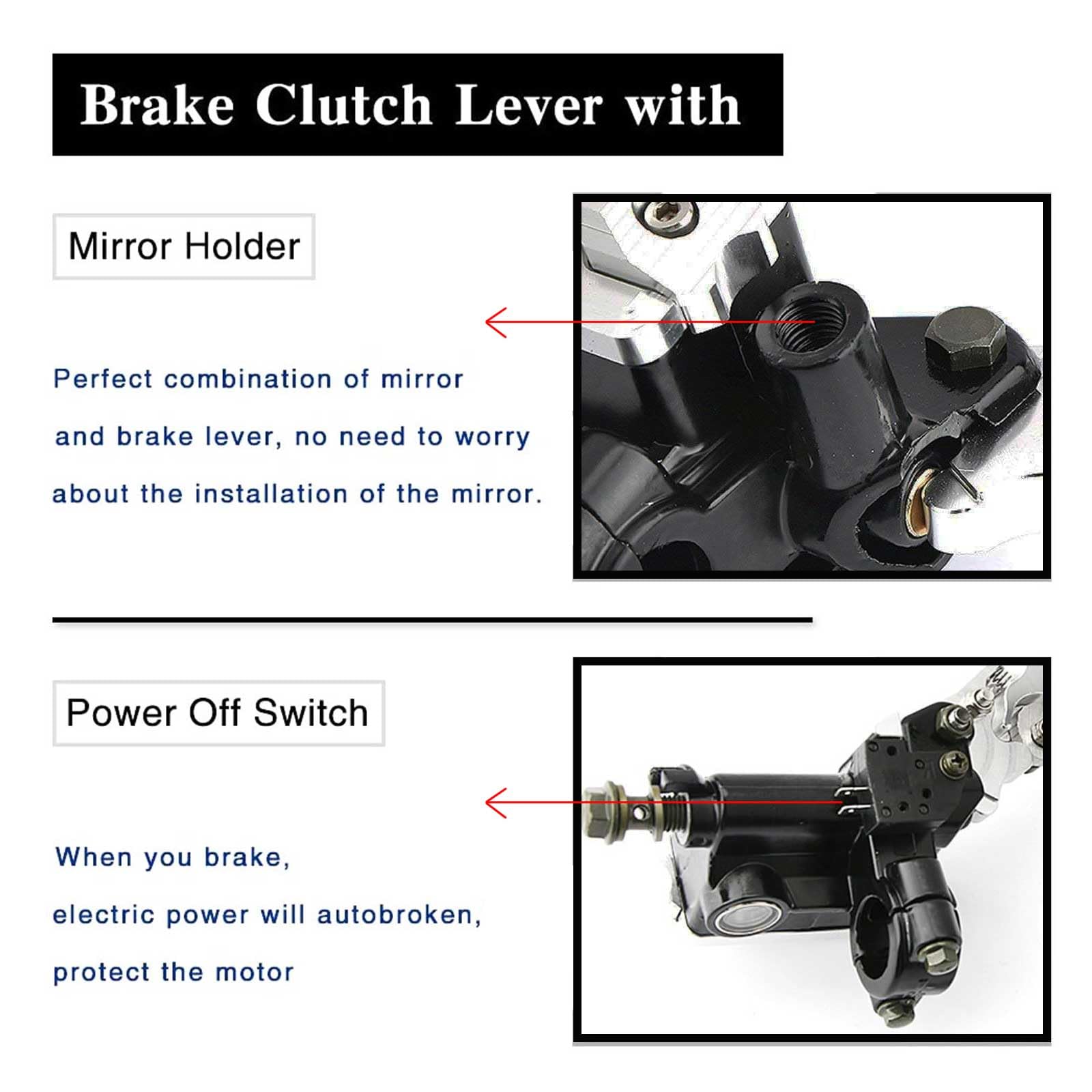 Brake Clutch Lever with

Mirror Holder

Perfect combination of mirror and brake lever, no need to worry about the installation of the mirror.

Power Off Switch

When you brake, electric power will autobroken, protect the motor