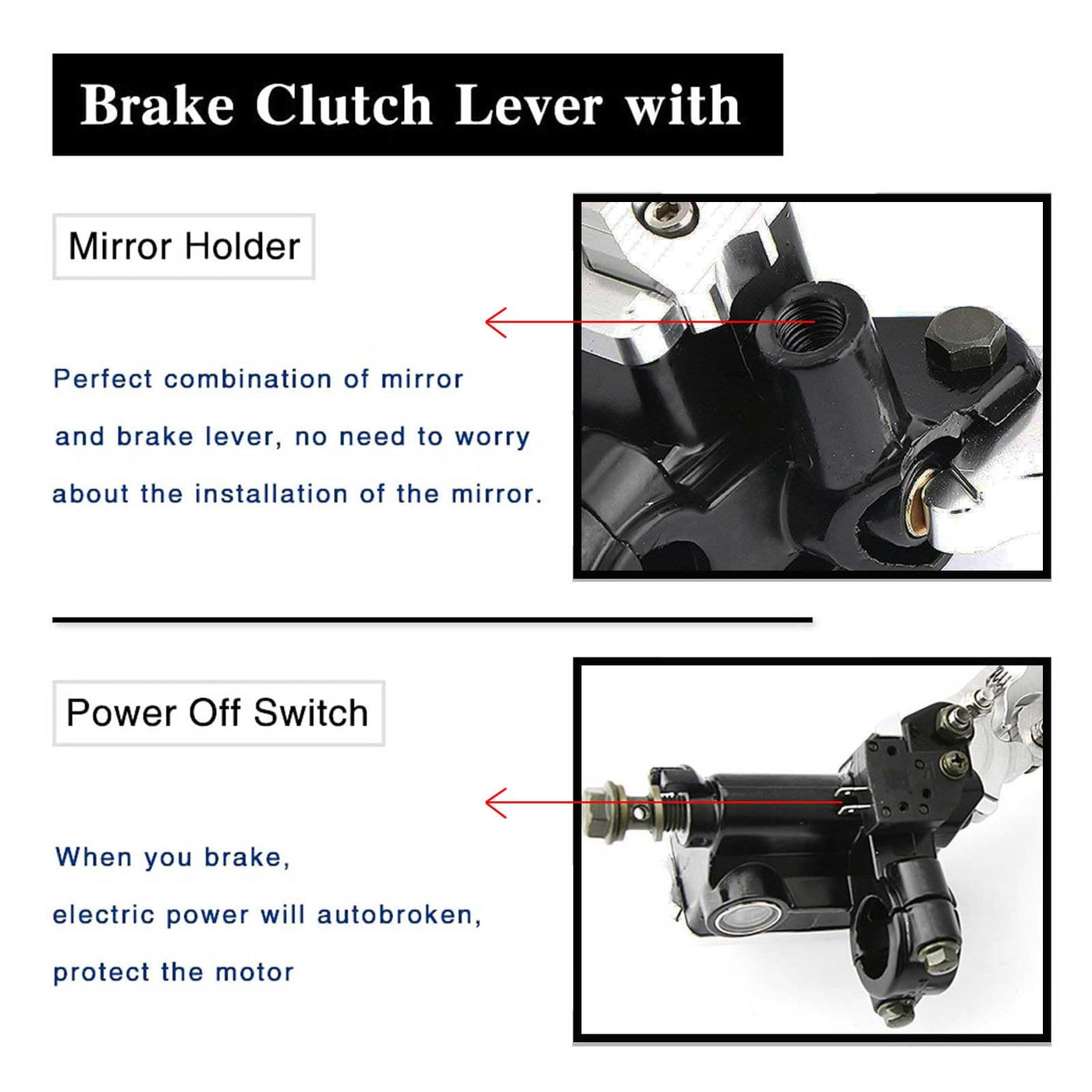 Brake Clutch Lever with

Mirror Holder

Perfect combination of mirror and brake lever, no need to worry about the installation of the mirror.

Power Off Switch

When you brake, electric power will autobroken, protect the motor