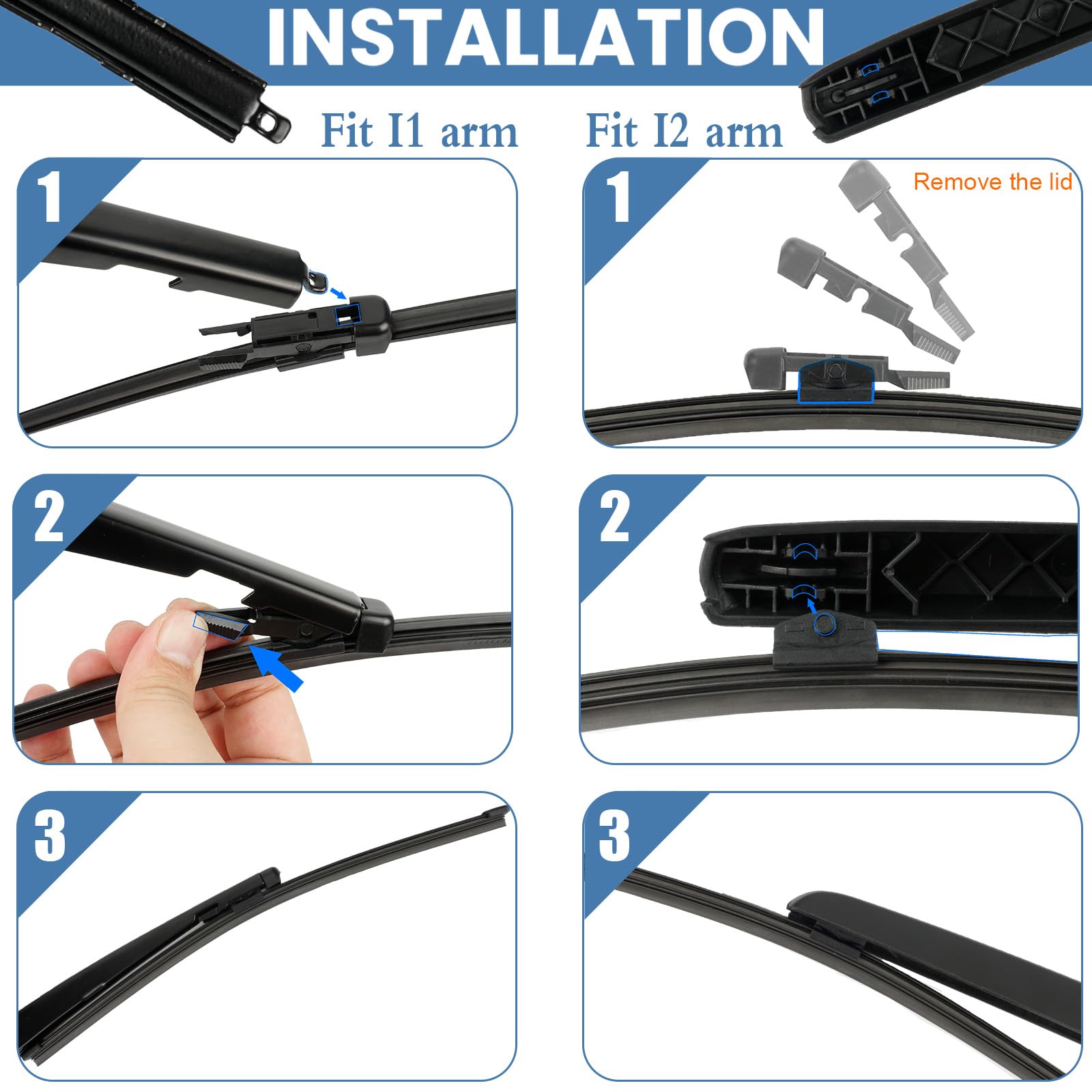 INSTALLATION

Fit I1 arm

1

2

3

Fit I2 arm

1

Remove the lid

2

3