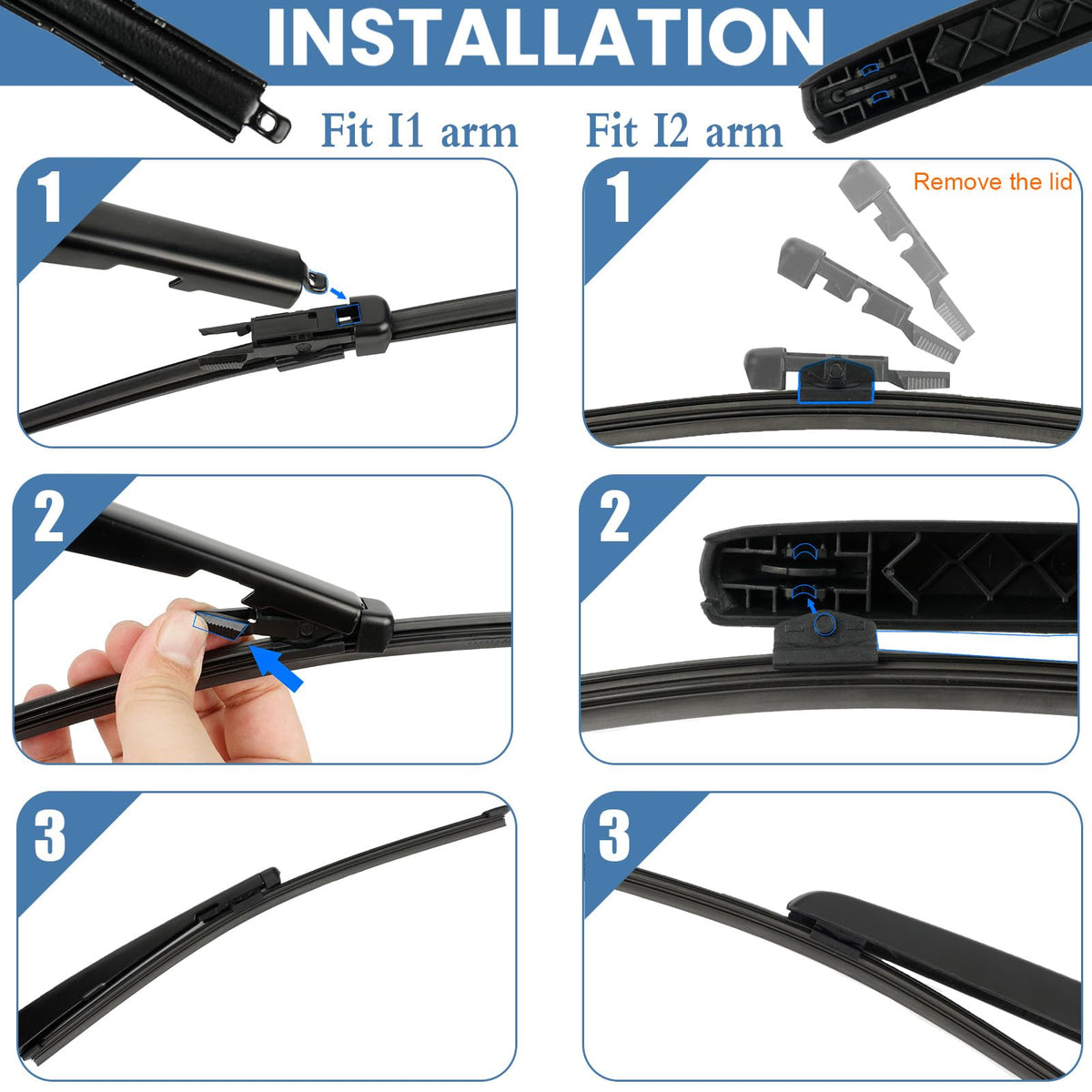 INSTALLATION

Fit I1 arm

1

2

3

Fit I2 arm

1

Remove the lid

2

3