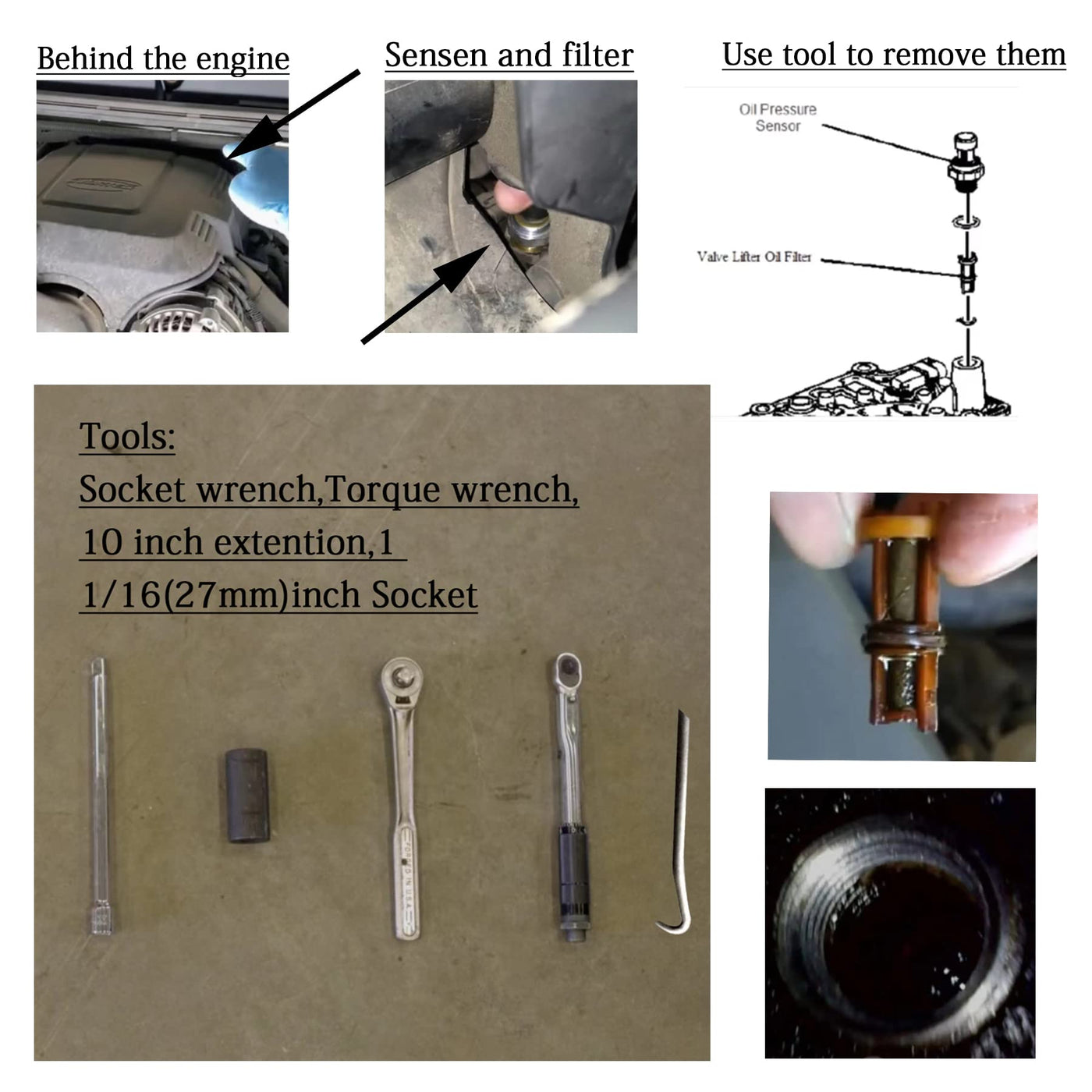 Behind the engine

Sensen and filter

Use tool to remove them

Oil Pressure Sensor

Valve Lifter Oil Filter

Tools:
Socket wrench,Torque wrench,
10 inch extention,1
1/16(27mm)inch Socket

FORGED IN USA