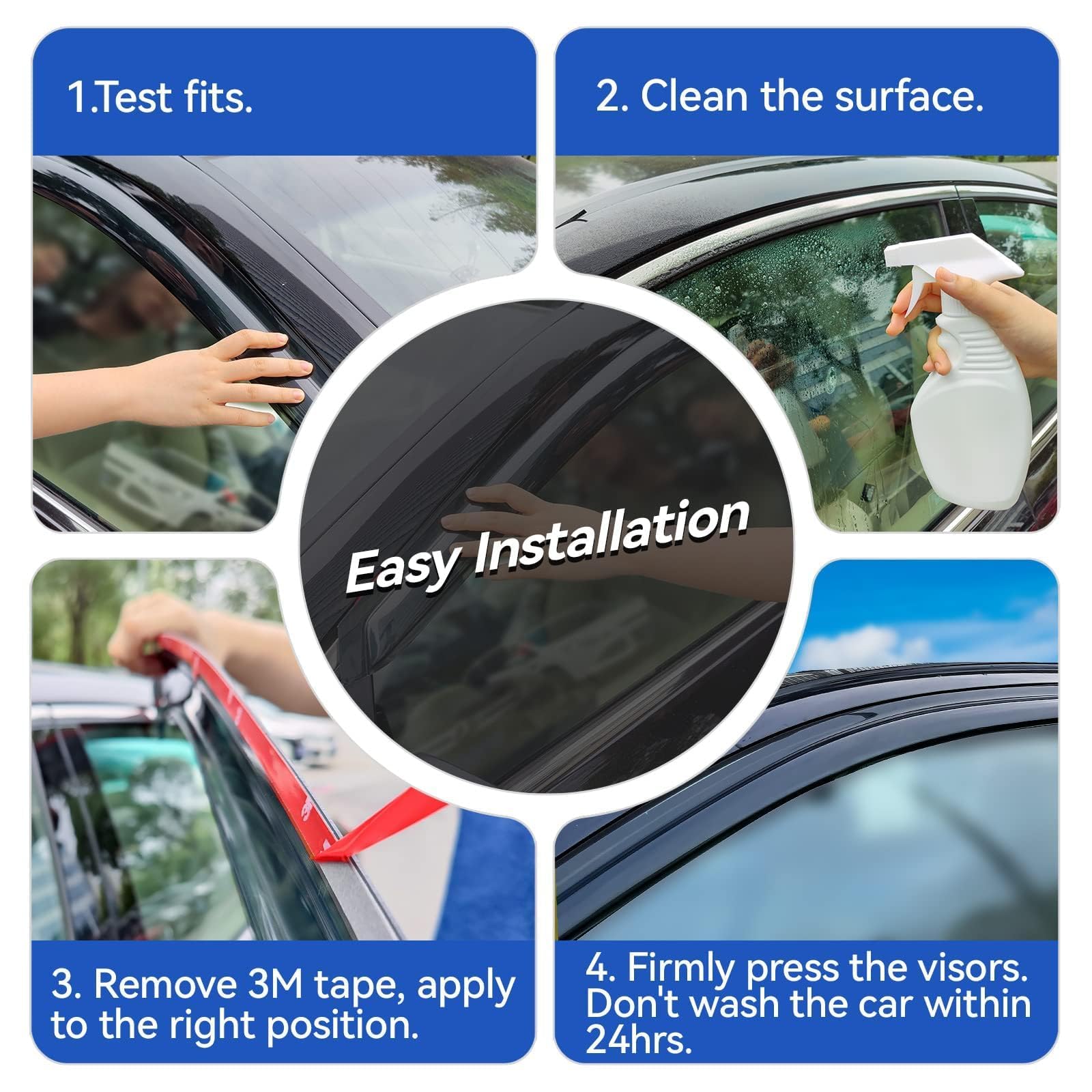 1.Test fits.

2. Clean the surface.

Easy Installation

3. Remove 3M tape, apply to the right position.

4. Firmly press the visors. Don't wash the car within 24hrs.