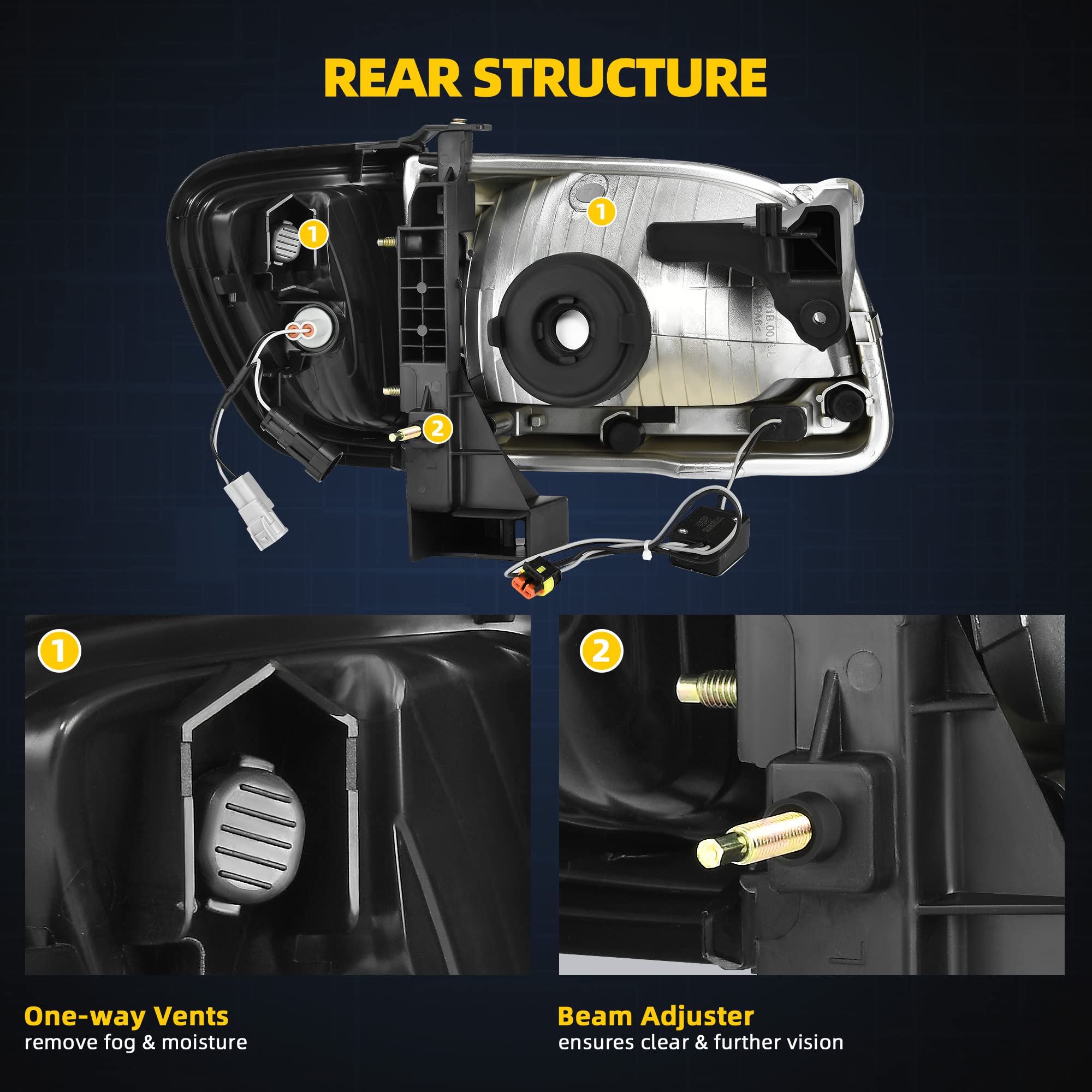 REAR STRUCTURE

1

1

2

1

2

One-way Vents
remove fog & moisture

Beam Adjuster
ensures clear & further vision