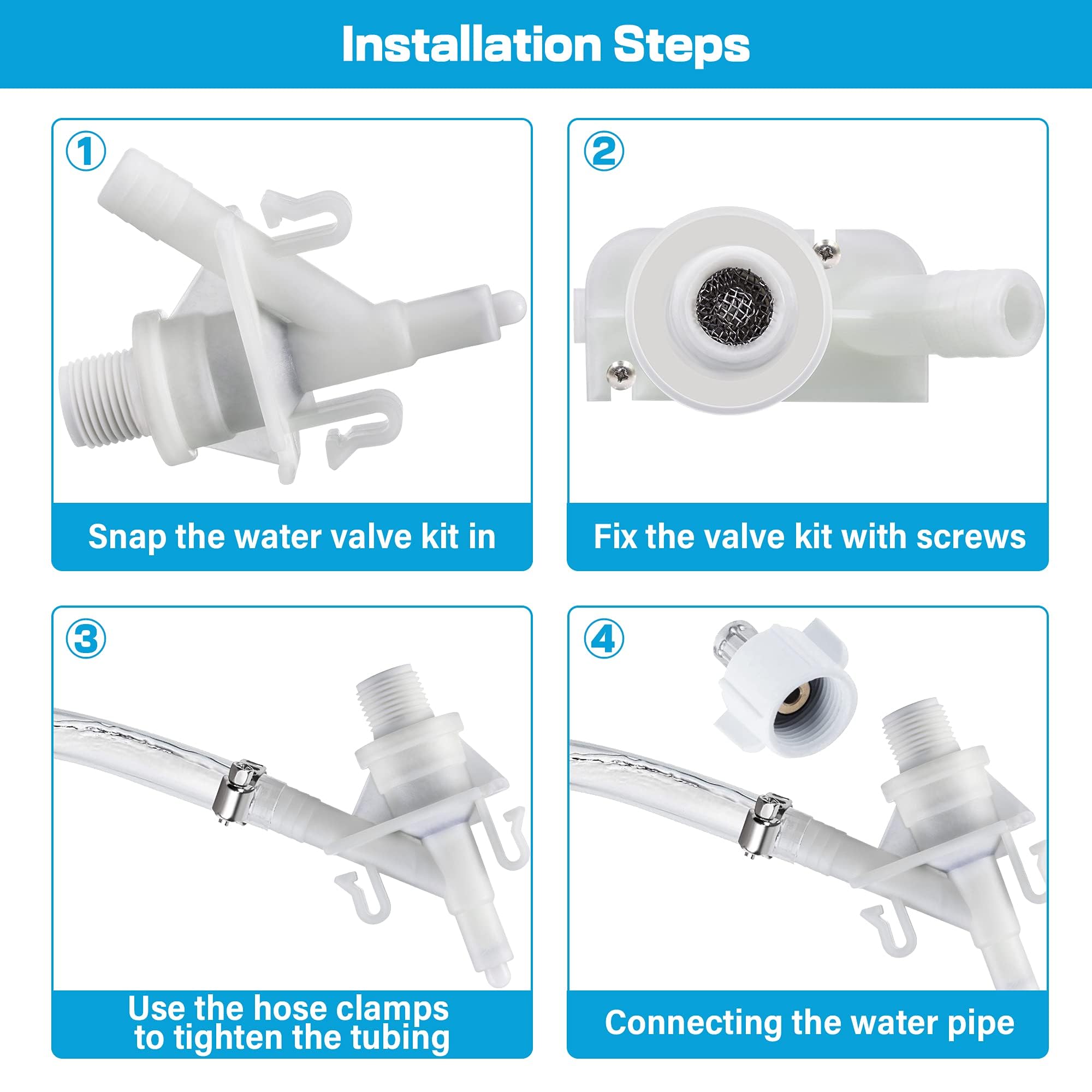 Installation Steps

①

Snap the water valve kit in

②

Fix the valve kit with screws

③

Use the hose clamps to tighten the tubing

④

Connecting the water pipe