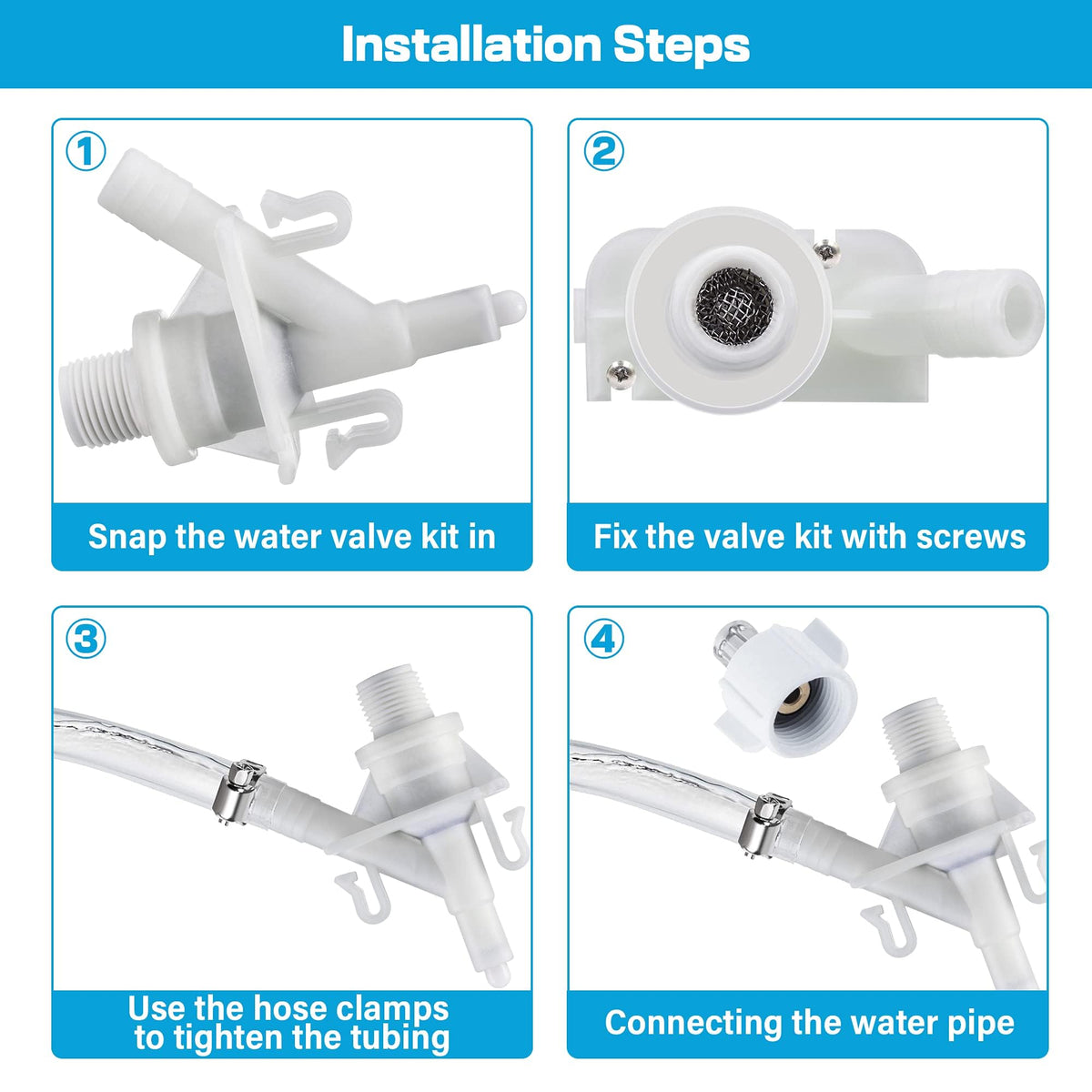 Installation Steps

①
Snap the water valve kit in

②
Fix the valve kit with screws

③
Use the hose clamps to tighten the tubing

④
Connecting the water pipe