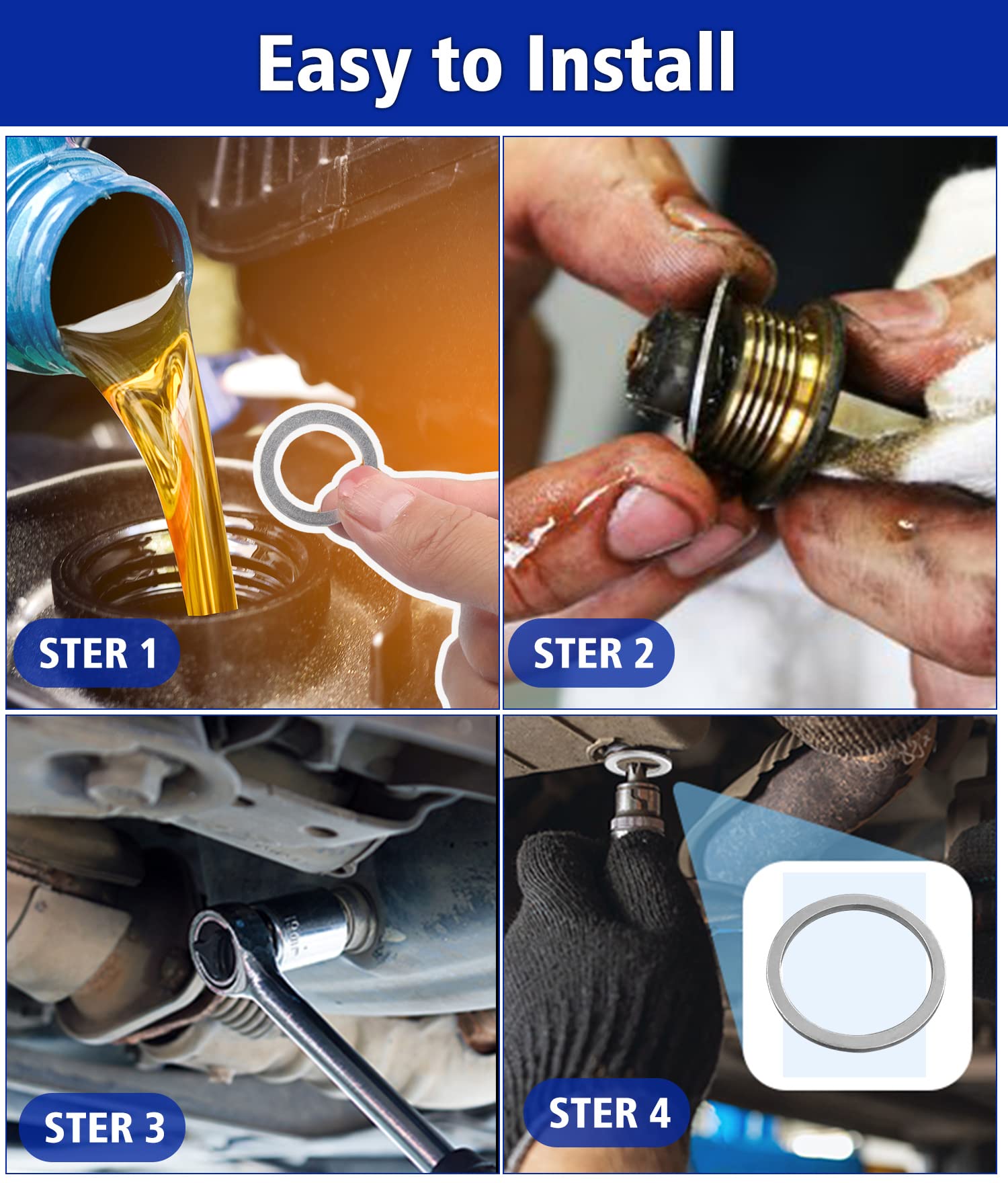 Easy to Install

STER 1

STER 2

STER 3

STER 4