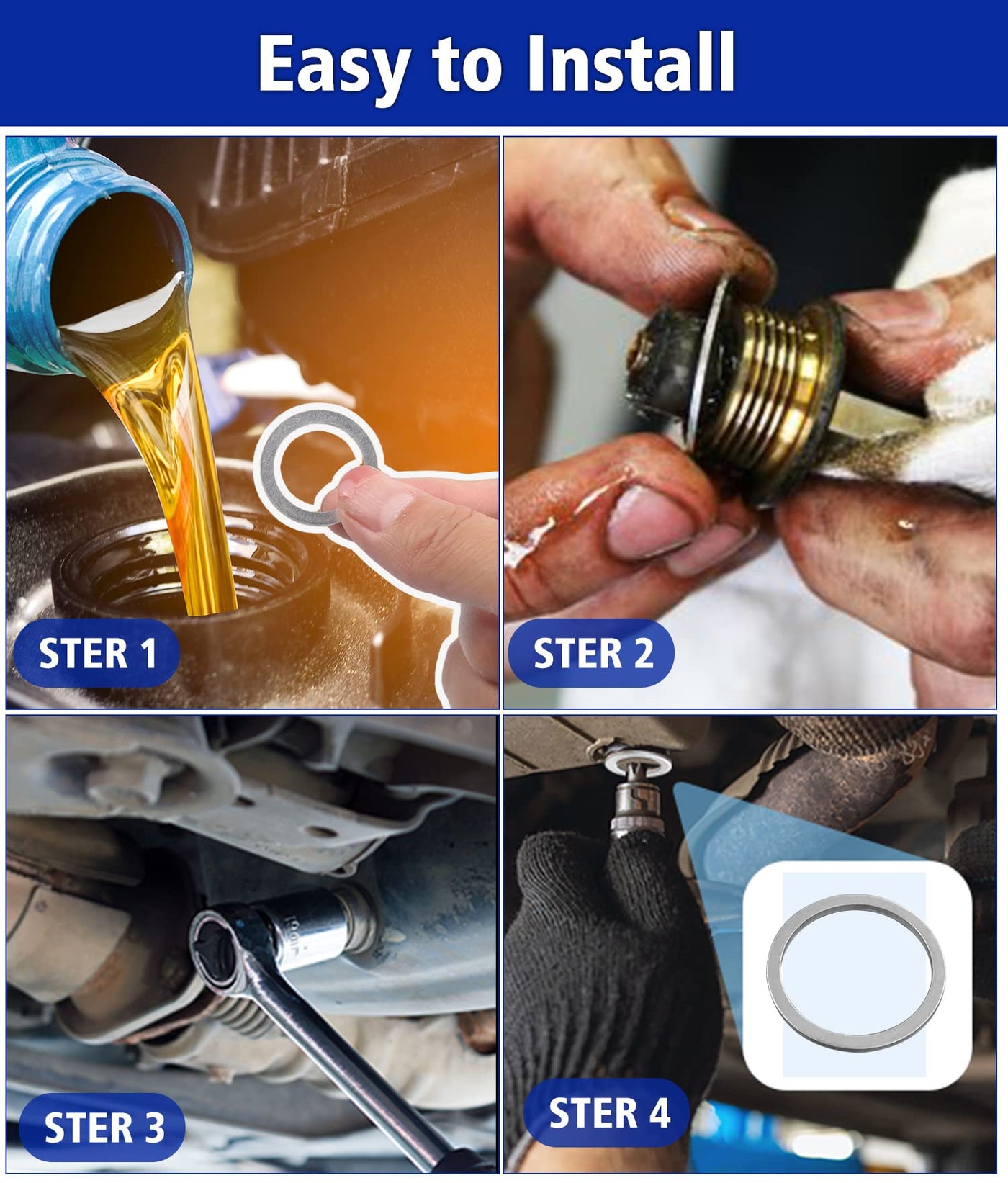 Easy to Install

STER 1

STER 2

STER 3

STER 4