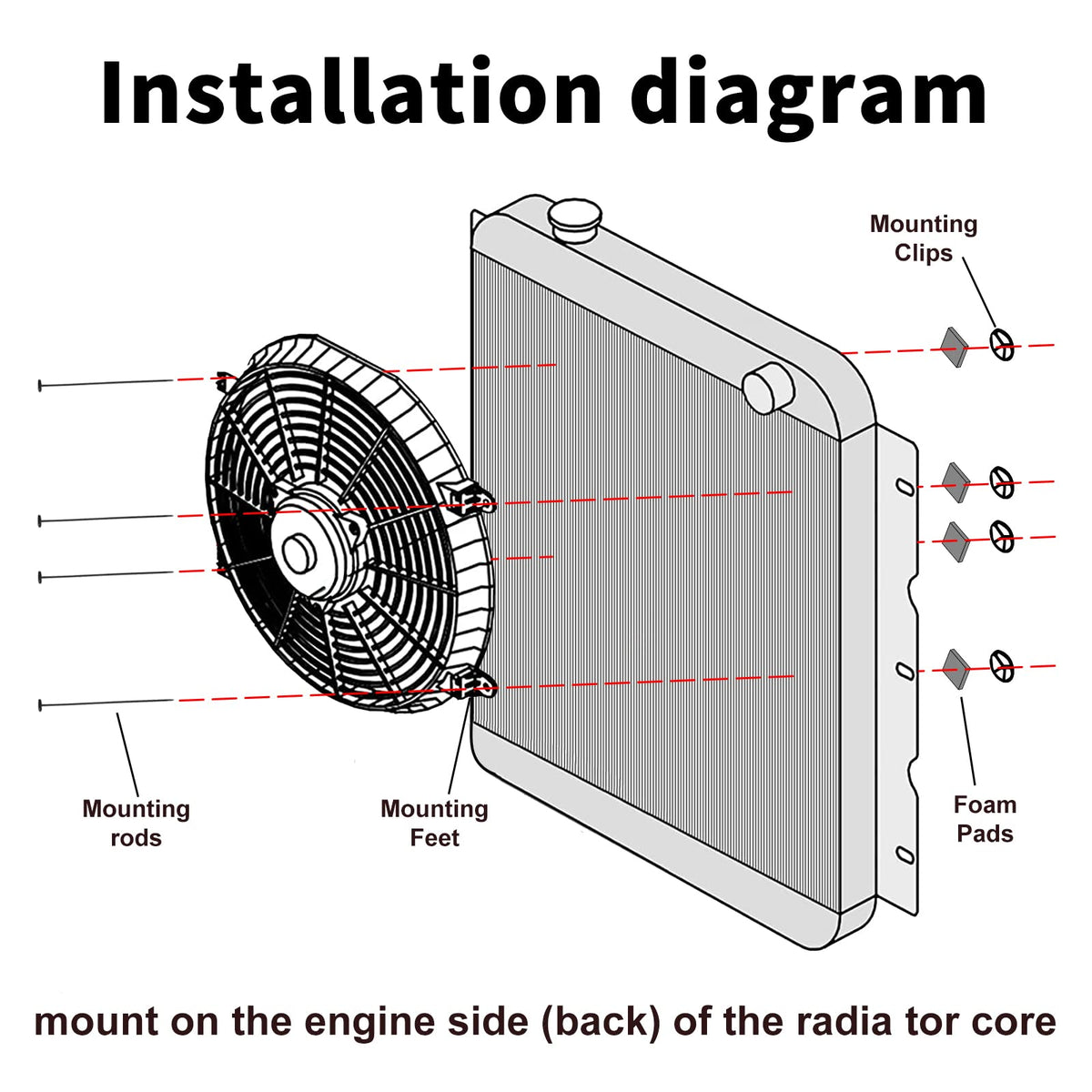 Installation diagram

Mounting Clips

Mounting rods

Mounting Feet

Foam Pads

mount on the engine side (back) of the radia tor core