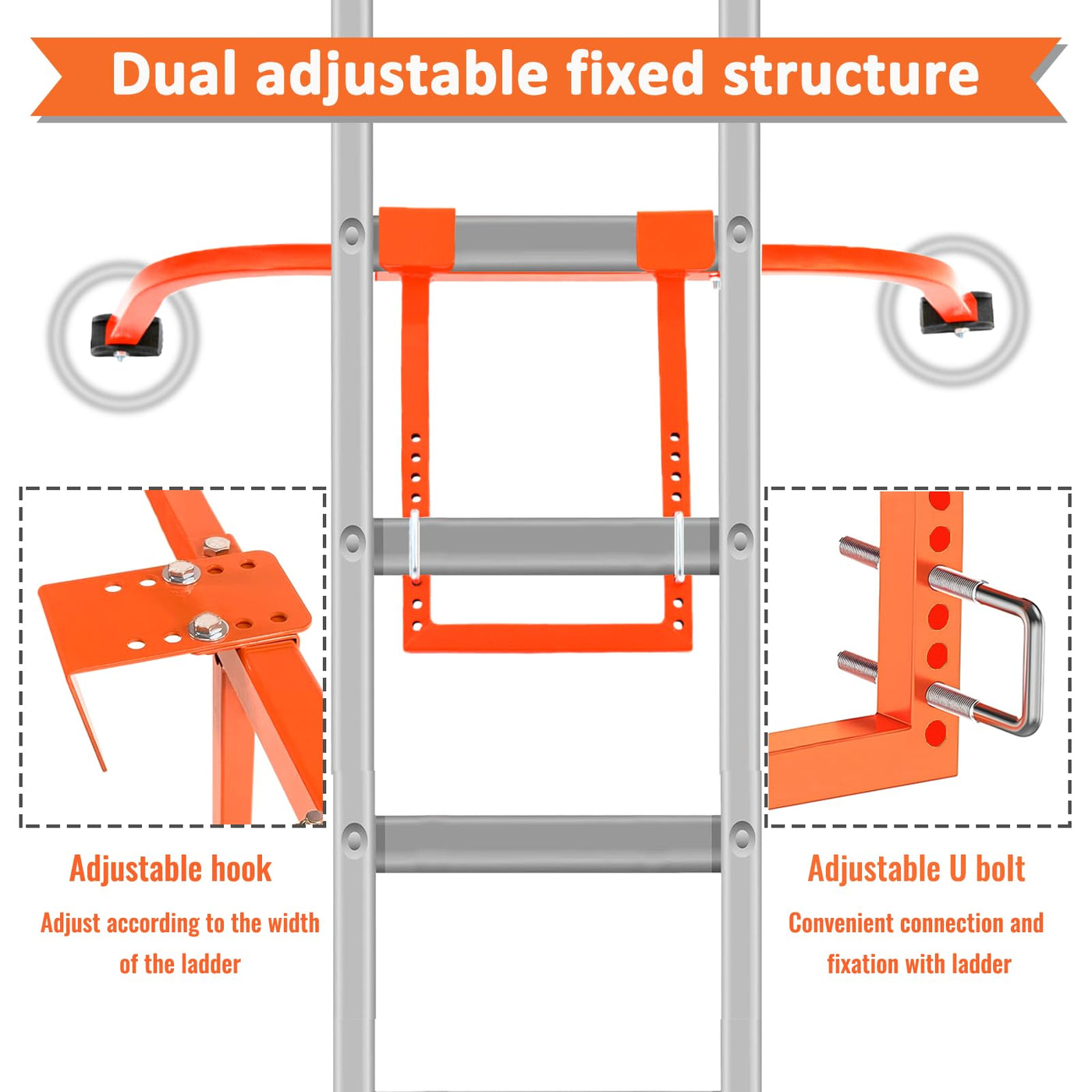 Dual adjustable fixed structure

Adjustable hook

Adjust according to the width of the ladder

Adjustable U bolt

Convenient connection and fixation with ladder