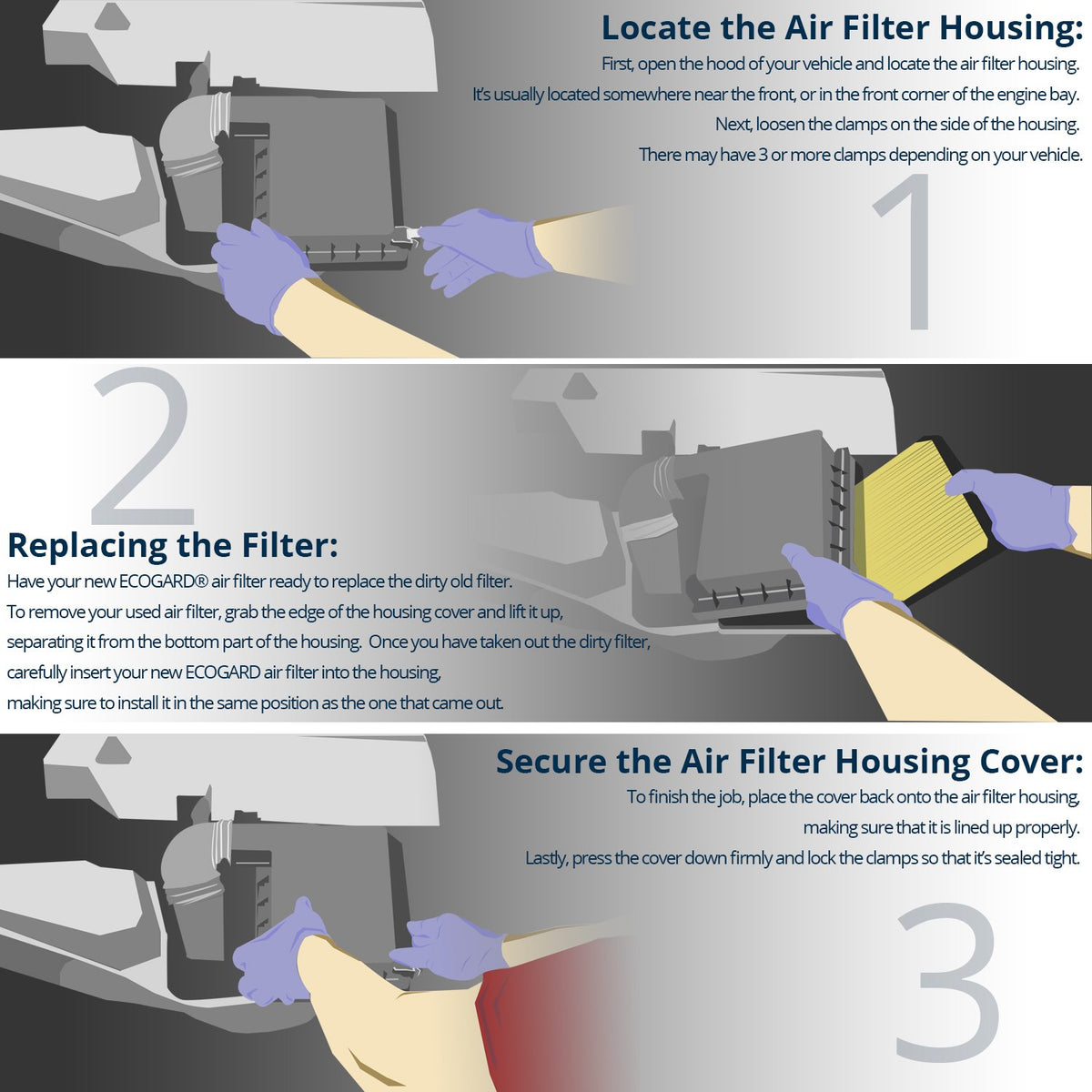 Locate the Air Filter Housing:

First, open the hood of your vehicle and locate the air filter housing.
It's usually located somewhere near the front, or in the front corner of the engine bay.
Next, loosen the clamps on the side of the housing.
There may have 3 or more clamps depending on your vehicle.

1

2

Replacing the Filter:

Have your new ECOGARD® air filter ready to replace the dirty old filter.
To remove your used air filter, grab the edge of the housing cover and lift it up, separating it from the bottom part of the housing. Once you have taken out the dirty filter, carefully insert your new ECOGARD air filter into the housing, making sure to install it in the same position as the one that came out.

Secure the Air Filter Housing Cover:

To finish the job, place the cover back onto the air filter housing, making sure that it is lined up properly.
Lastly, press the cover down firmly and lock the clamps so that it's sealed tight.

3