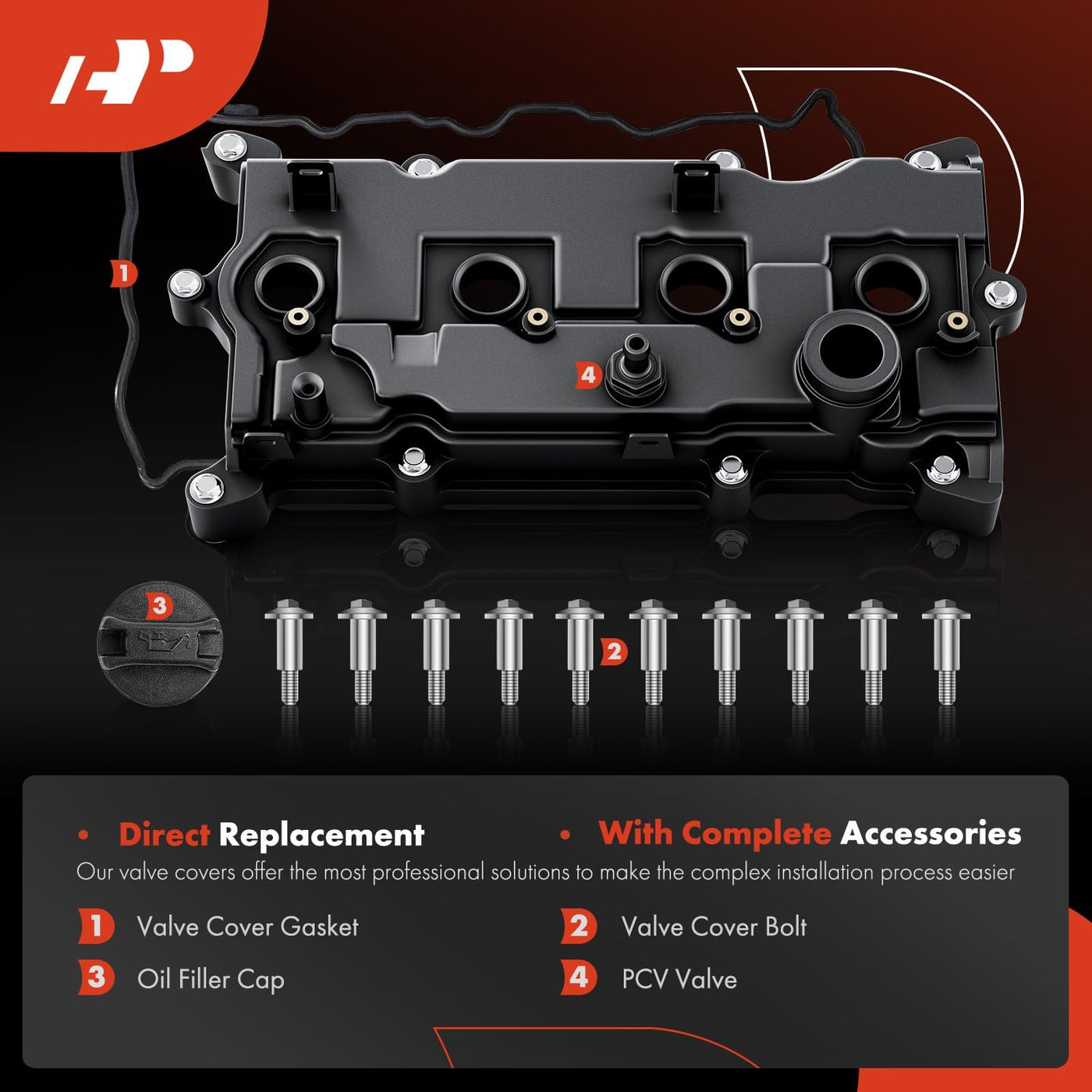 1

4

3

2

• Direct Replacement • With Complete Accessories

Our valve covers offer the most professional solutions to make the complex installation process easier

1 Valve Cover Gasket

2 Valve Cover Bolt

3 Oil Filler Cap

4 PCV Valve