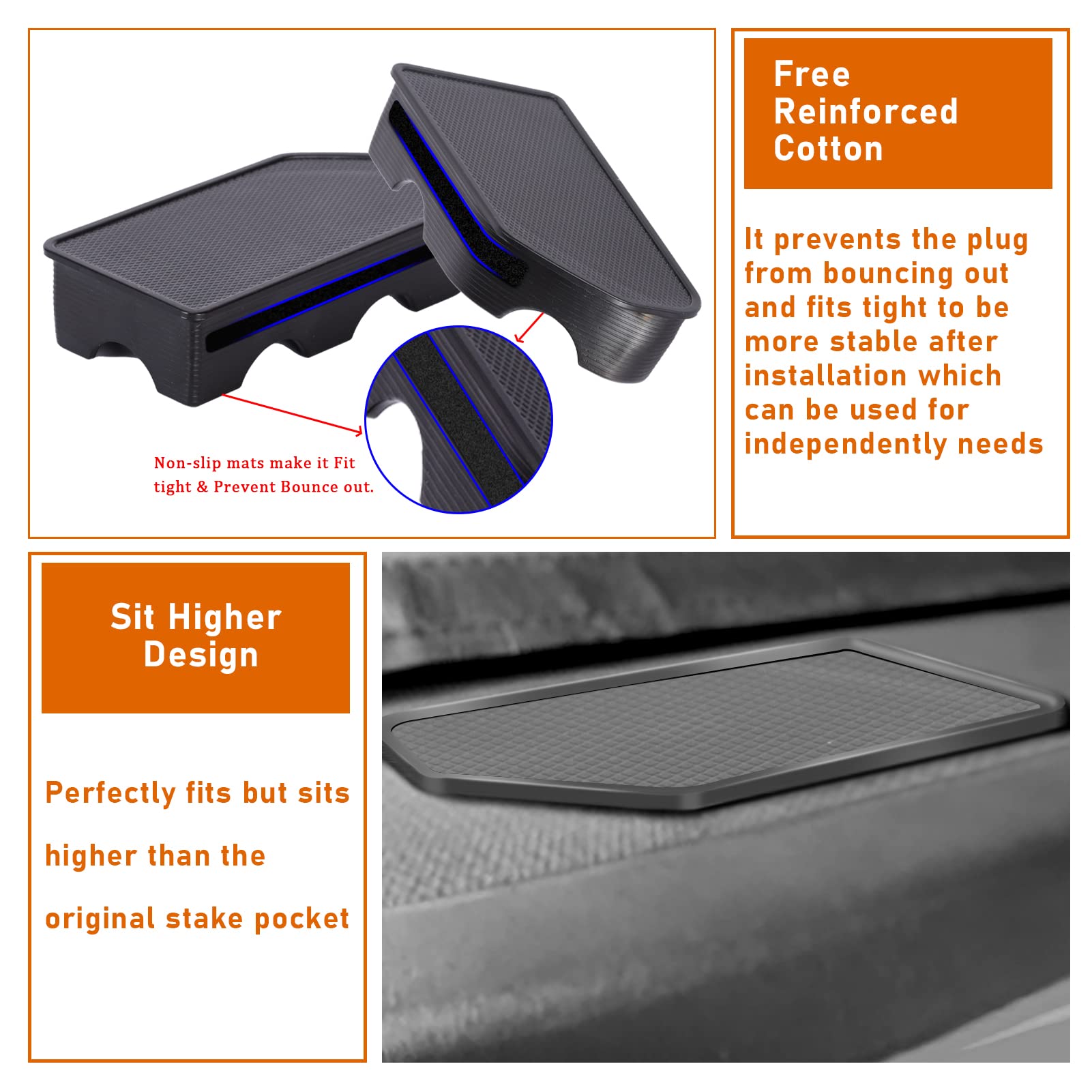 Non-slip mats make it Fit tight & Prevent Bounce out.

Free Reinforced Cotton

It prevents the plug from bouncing out and fits tight to be more stable after installation which can be used for independently needs

Sit Higher Design

Perfectly fits but sits higher than the original stake pocket