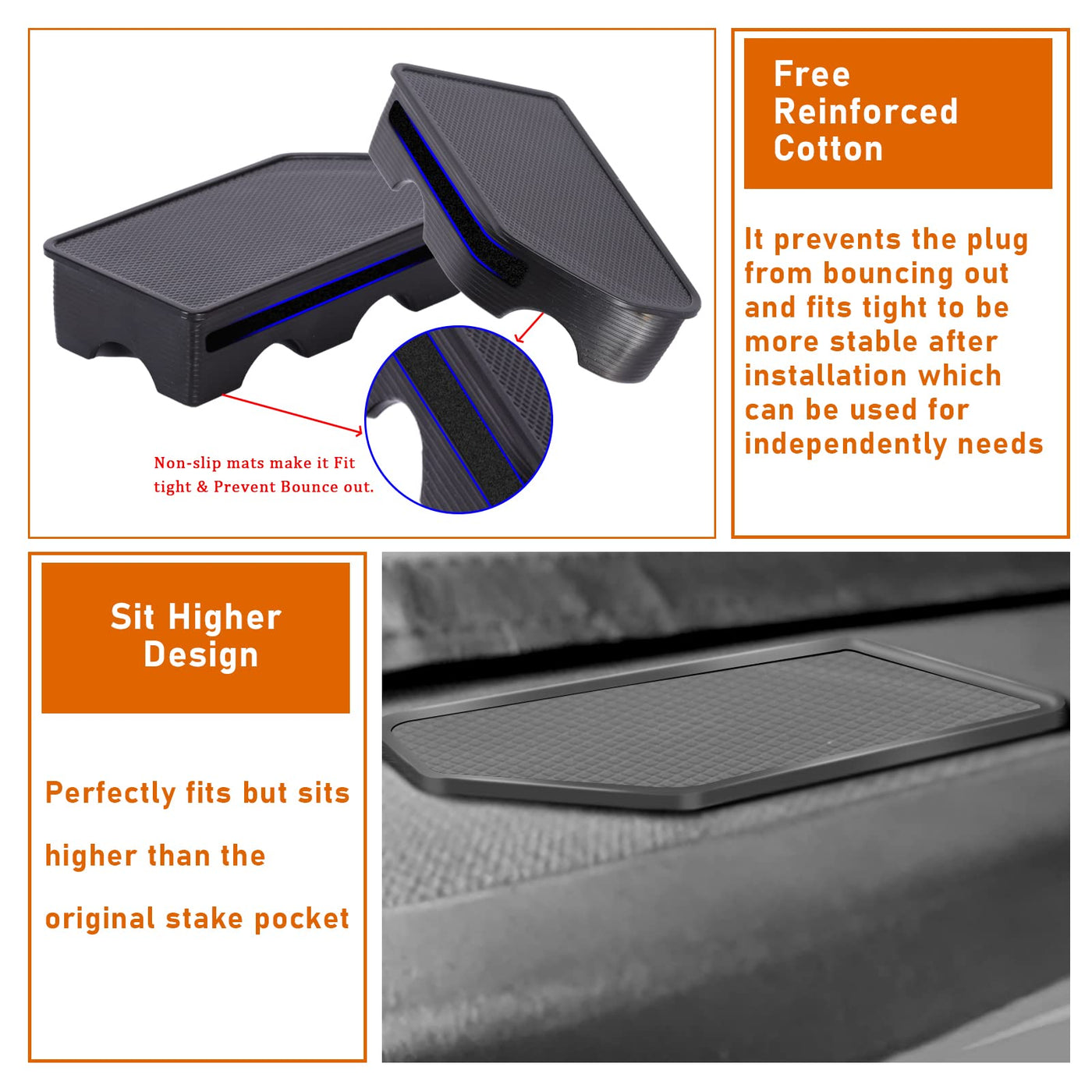 Non-slip mats make it Fit tight & Prevent Bounce out.

Free Reinforced Cotton

It prevents the plug from bouncing out and fits tight to be more stable after installation which can be used for independently needs

Sit Higher Design

Perfectly fits but sits higher than the original stake pocket