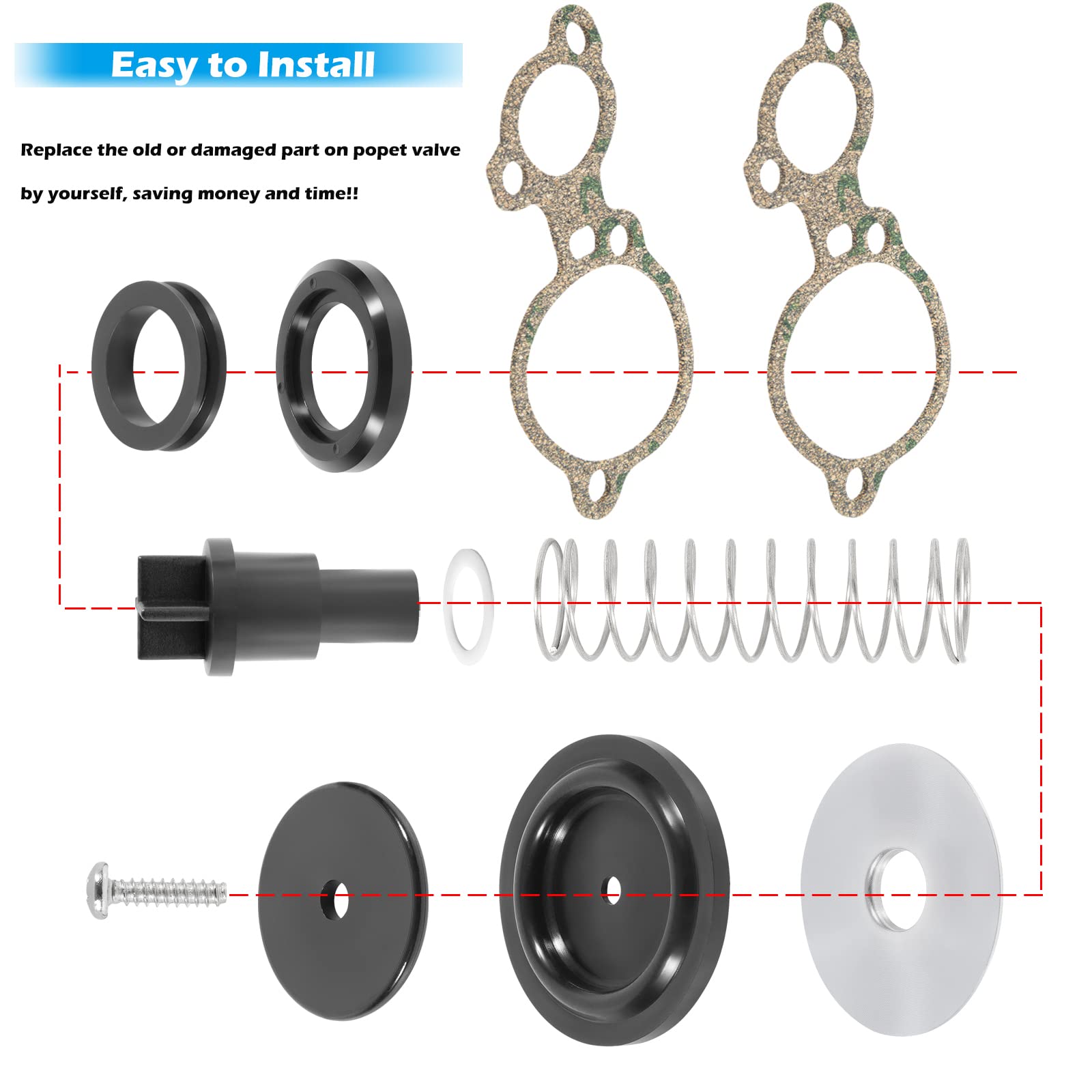 Easy to Install

Replace the old or damaged part on popet valve by yourself, saving money and time!!