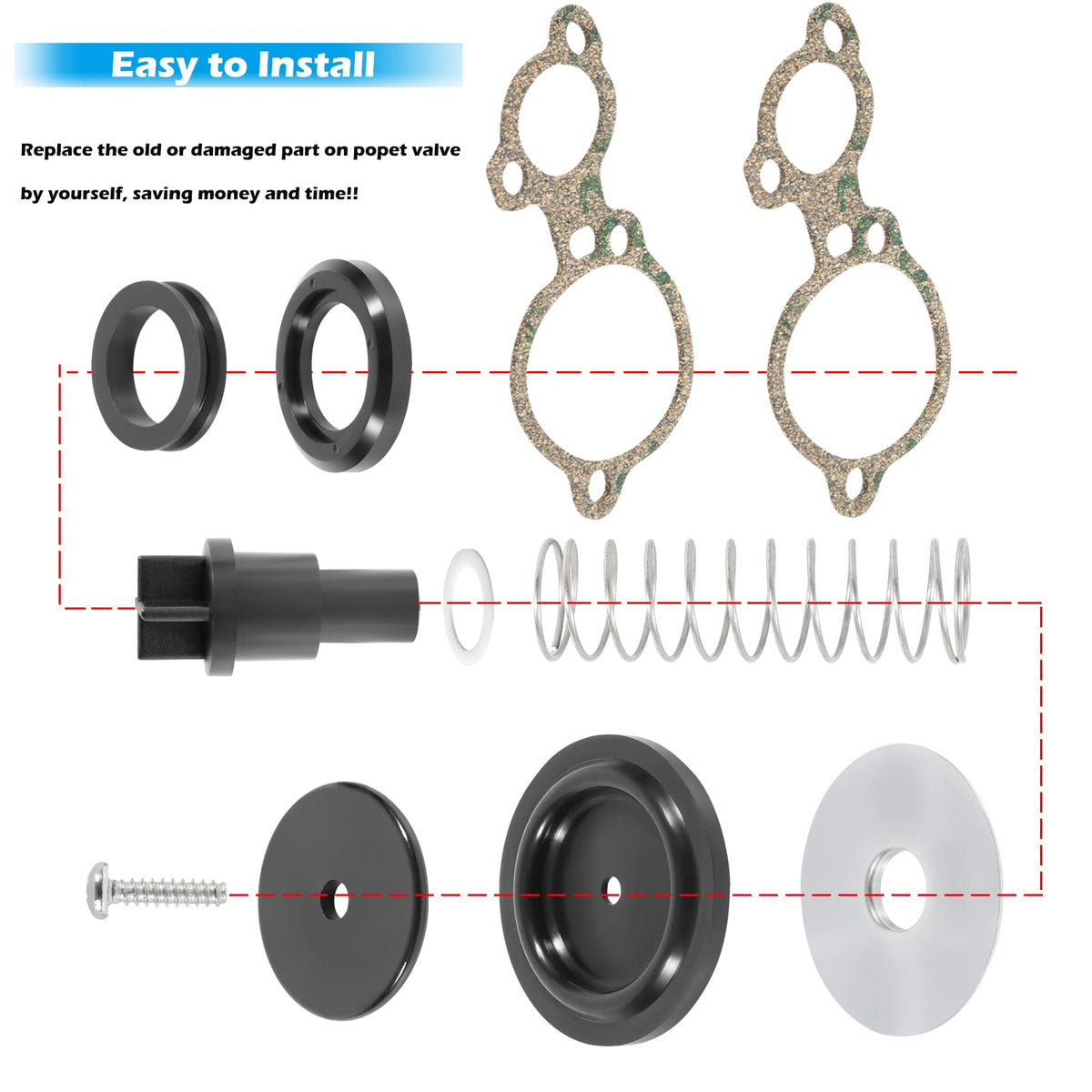 Easy to Install

Replace the old or damaged part on popet valve by yourself, saving money and time!!