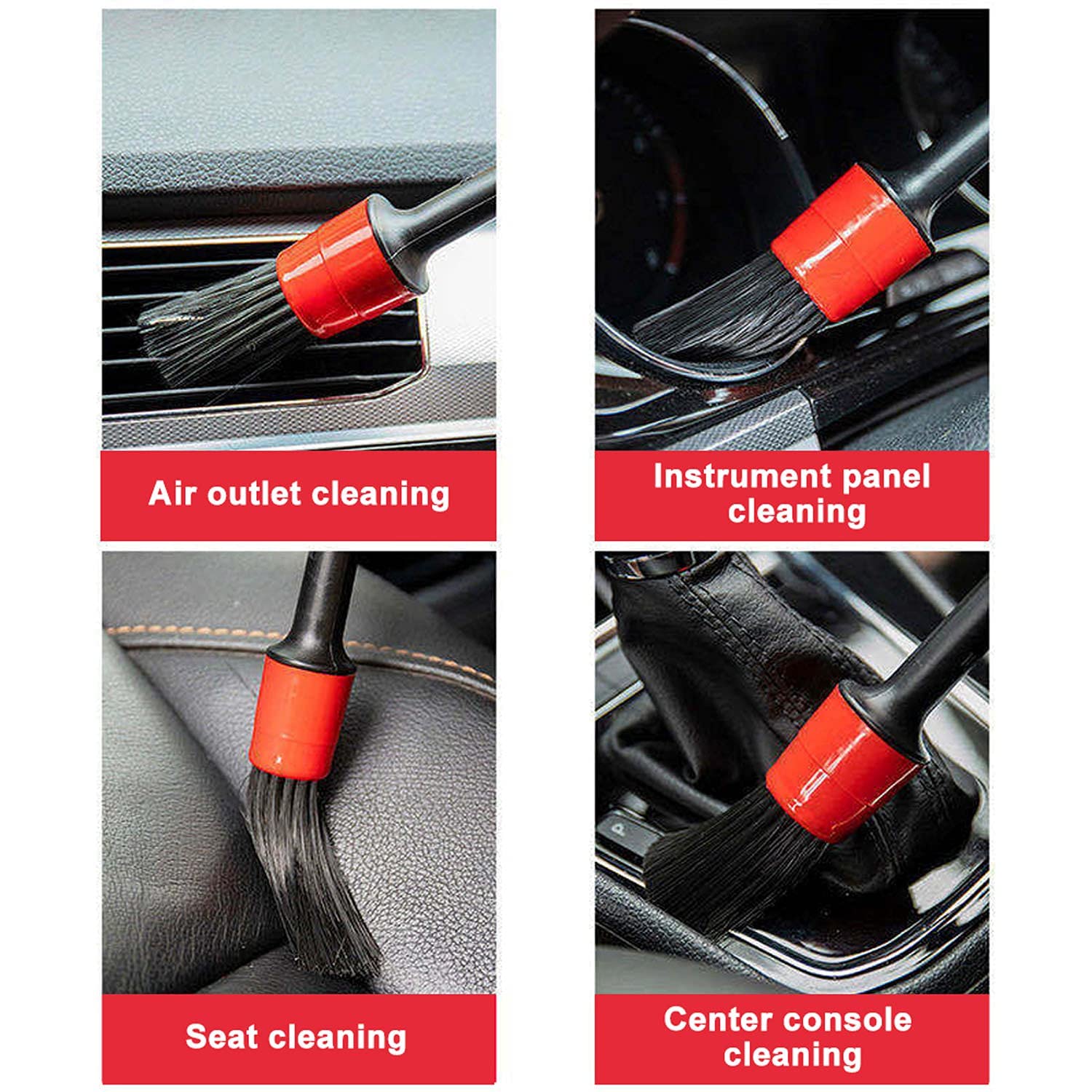 Air outlet cleaning

Instrument panel cleaning

Seat cleaning

Center console cleaning