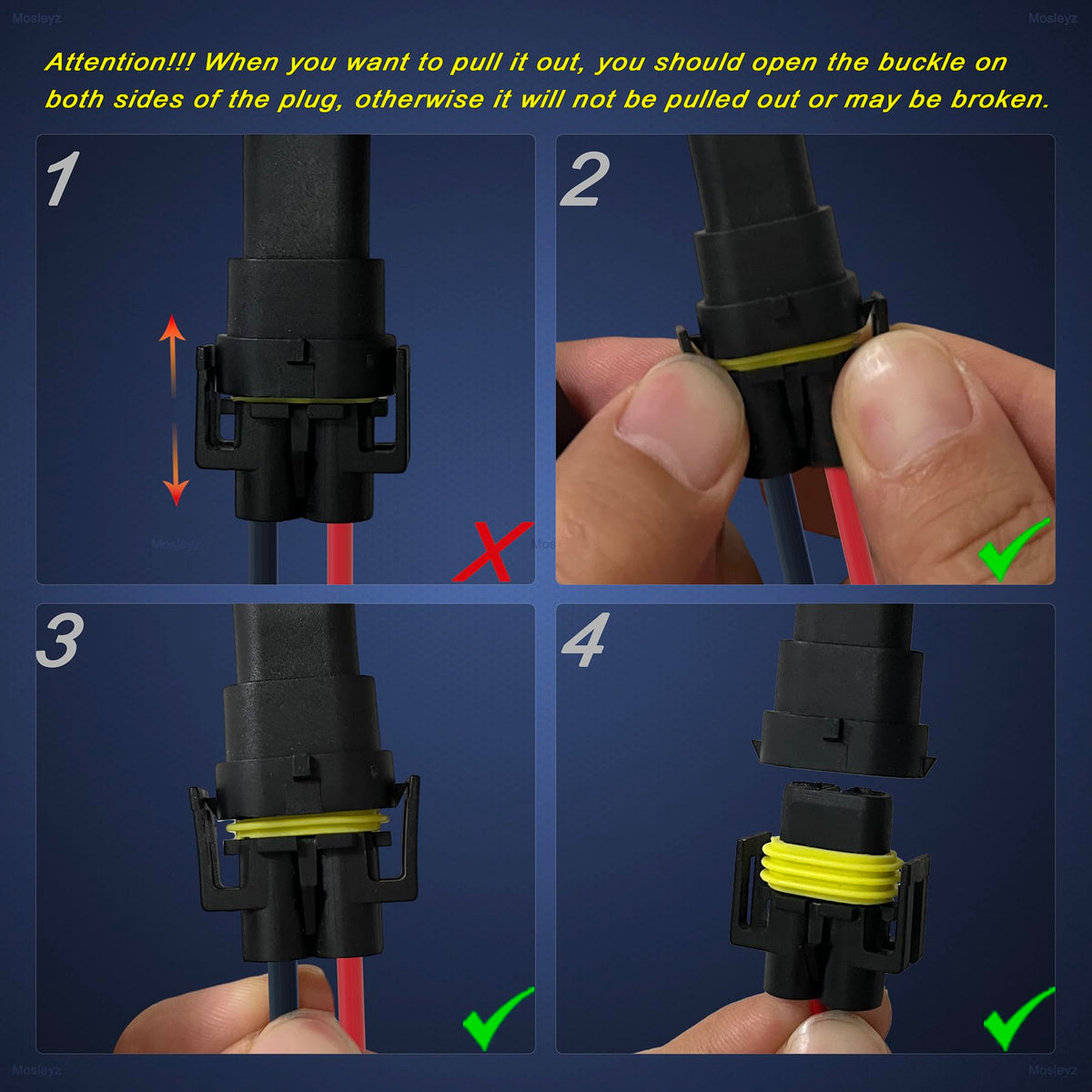 Mosleyz

Mosleyz

Attention!!! When you want to pull it out, you should open the buckle on both sides of the plug, otherwise it will not be pulled out or may be broken.

1

Mosleyz

2

3

4

Mosleyz

Mosleyz