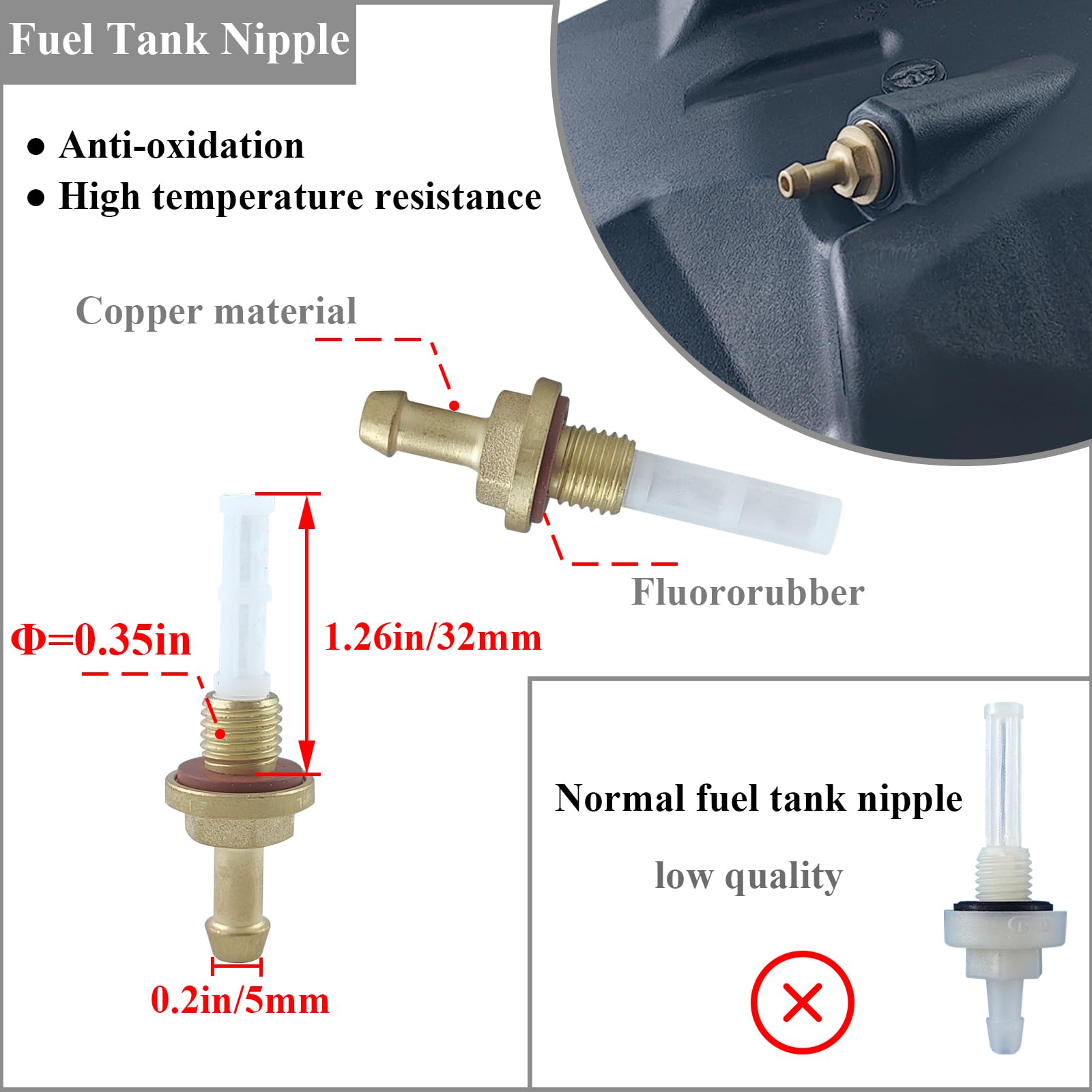 Fuel Tank Nipple

● Anti-oxidation
● High temperature resistance

Copper material

Fluororubber

Φ=0.35in

1.26in/32mm

0.2in/5mm

Normal fuel tank nipple

low quality