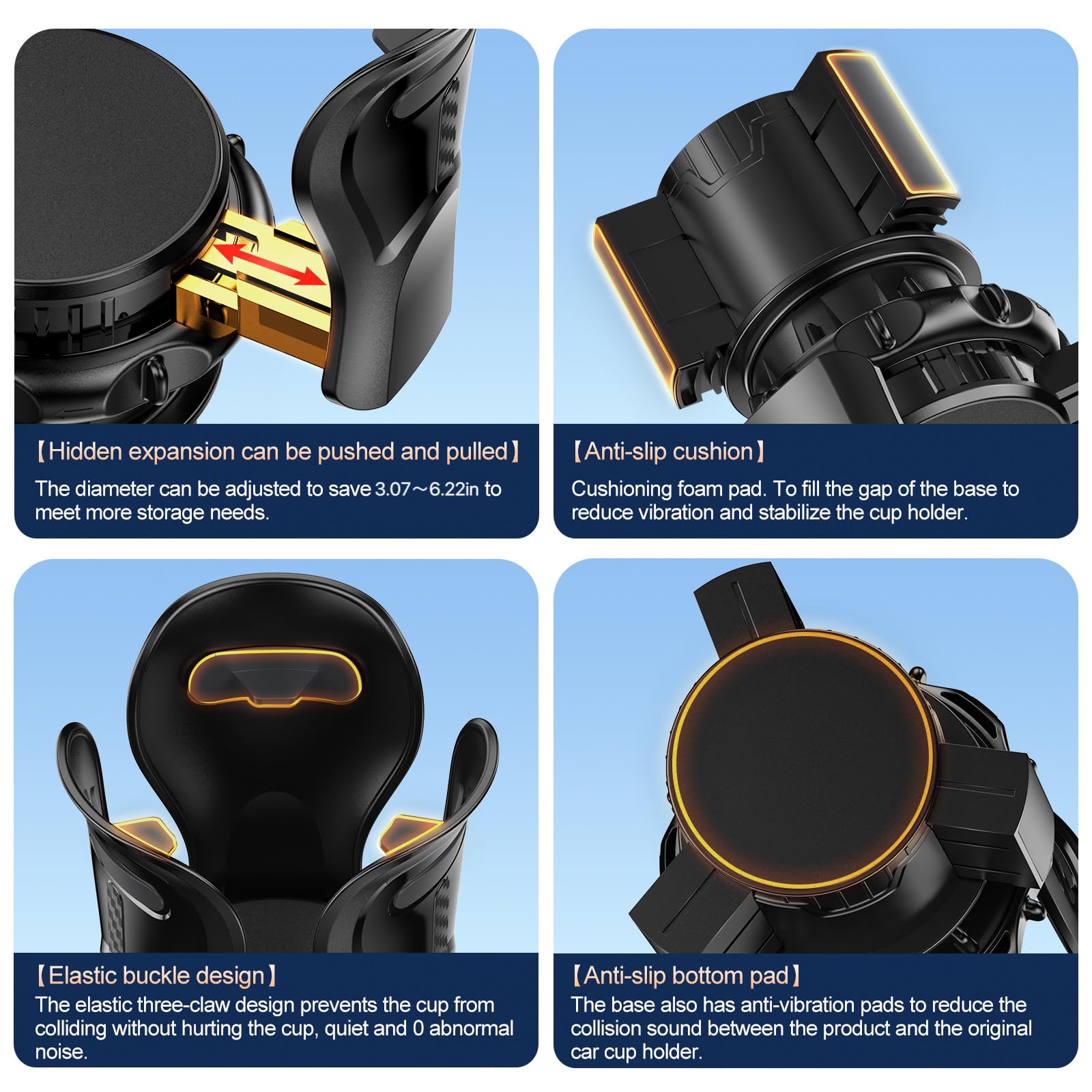 【Hidden expansion can be pushed and pulled】
The diameter can be adjusted to save 3.07～6.22in to meet more storage needs.

【Anti-slip cushion】
Cushioning foam pad. To fill the gap of the base to reduce vibration and stabilize the cup holder.

【Elastic buckle design】
The elastic three-claw design prevents the cup from colliding without hurting the cup, quiet and 0 abnormal noise.

【Anti-slip bottom pad】
The base also has anti-vibration pads to reduce the collision sound between the product and the original car cup holder.