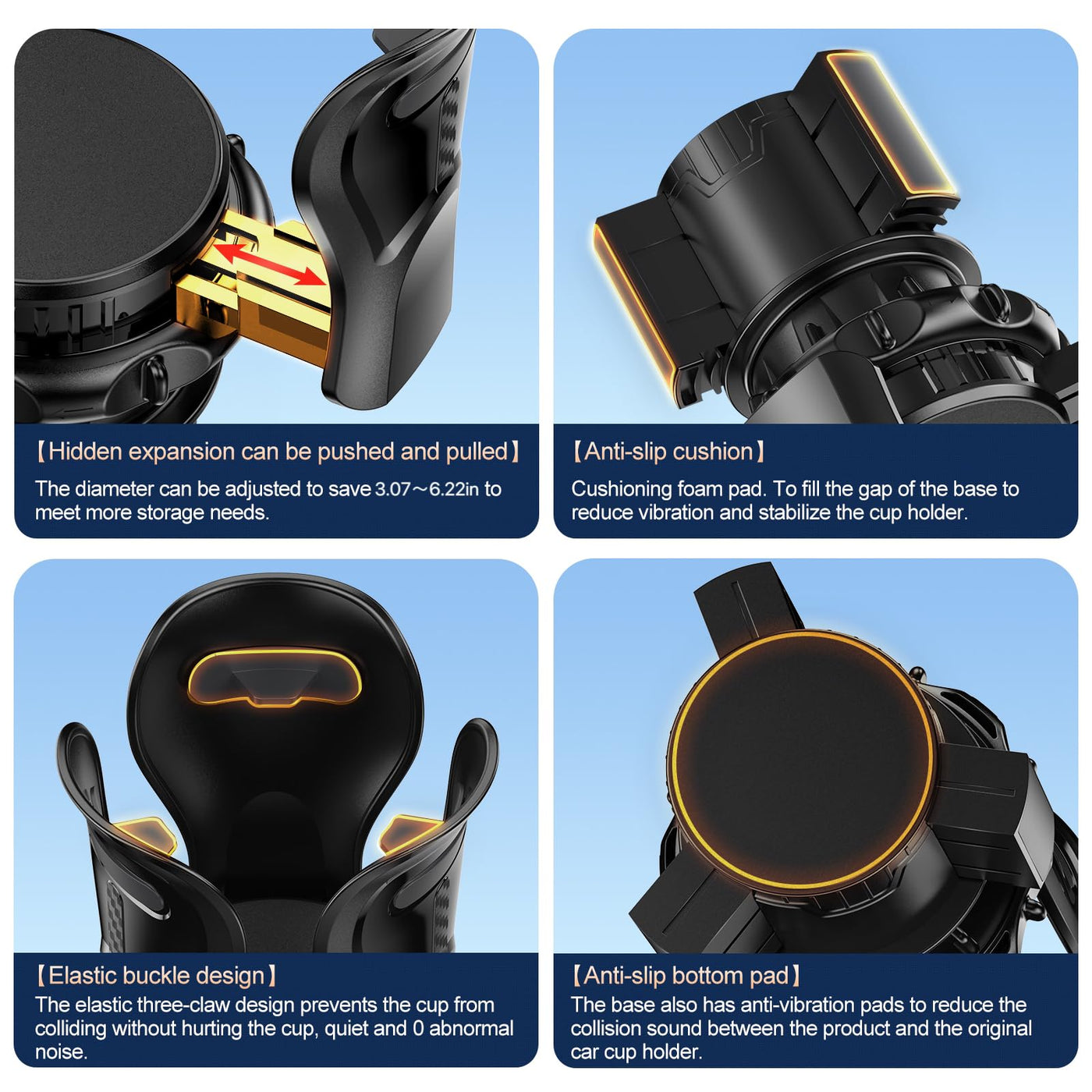 【Hidden expansion can be pushed and pulled】
The diameter can be adjusted to save 3.07～6.22in to meet more storage needs.

【Anti-slip cushion】
Cushioning foam pad. To fill the gap of the base to reduce vibration and stabilize the cup holder.

【Elastic buckle design】
The elastic three-claw design prevents the cup from colliding without hurting the cup, quiet and 0 abnormal noise.

【Anti-slip bottom pad】
The base also has anti-vibration pads to reduce the collision sound between the product and the original car cup holder.